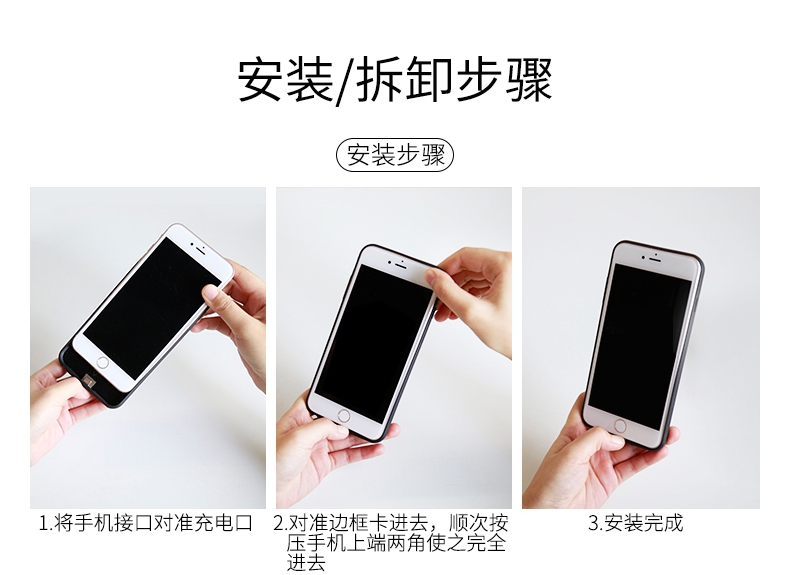 安装/拆卸步骤

安装步骤

1.将手机接口对准充电口

2.对准边框卡进去，顺次按压手机上端两角使之完全进去

3.安装完成