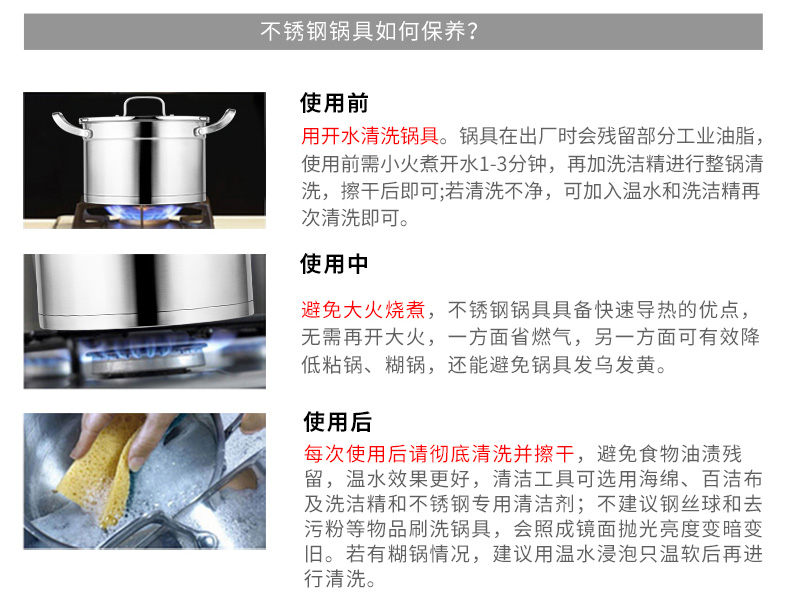 不锈钢锅具如何保养？

使用前

用开水清洗锅具。锅具在出厂时会残留部分工业油脂，使用前需小火煮开水1-3分钟，再加洗洁精进行整锅清洗，擦干后即可;若清洗不净，可加入温水和洗洁精再次清洗即可。

使用中

避免大火烧煮，不锈钢锅具具备快速导热的优点，无需再开大火，一方面省燃气，另一方面可有效降低粘锅、糊锅，还能避免锅具发乌发黄。

使用后

每次使用后请彻底清洗并擦干，避免食物油渍残留，温水效果更好，清洁工具可选用海绵、百洁布及洗洁精和不锈钢专用清洁剂；不建议钢丝球和去污粉等物品刷洗锅具，会照成镜面抛光亮度变暗变旧。若有糊锅情况，建议用温水浸泡只温软后再进行清洗。