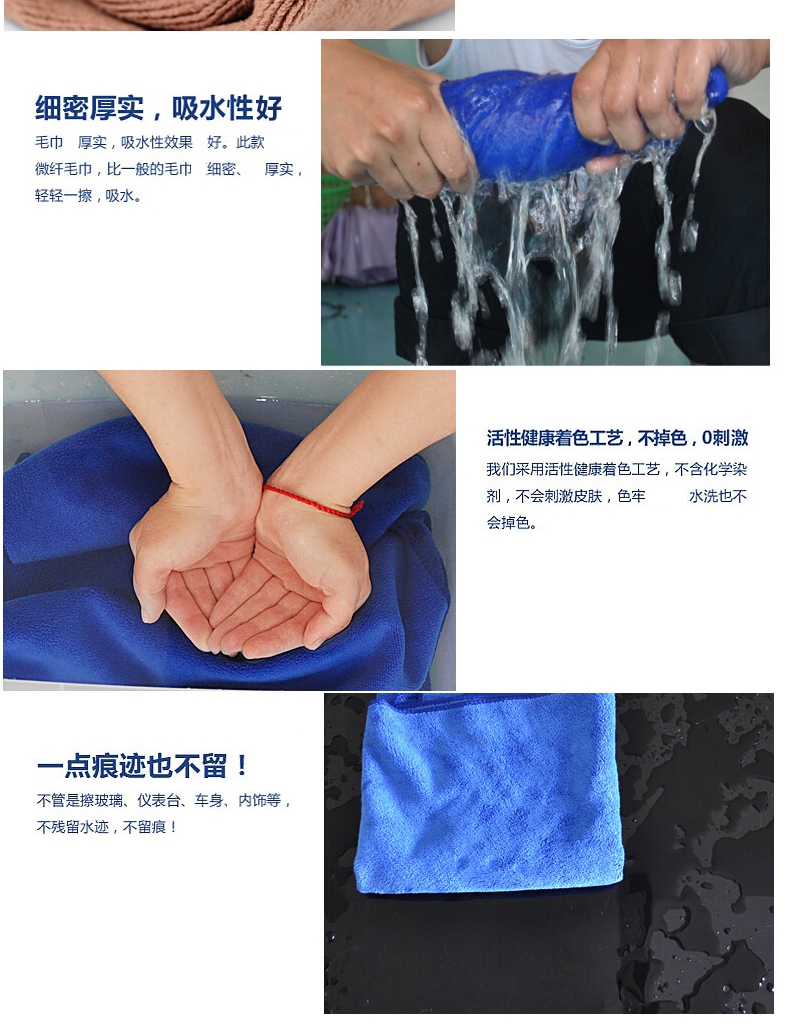 细密厚实，吸水性好

毛巾　厚实，吸水性效果　好。此款微纤毛巾，比一般的毛巾　细密、　厚实，轻轻一擦，吸水。

活性健康着色工艺，不掉色，0刺激

我们采用活性健康着色工艺，不含化学染剂，不会刺激皮肤，色牢　　水洗也不会掉色。

一点痕迹也不留！

不管是擦玻璃、仪表台、车身、内饰等，不残留水迹，不留痕！