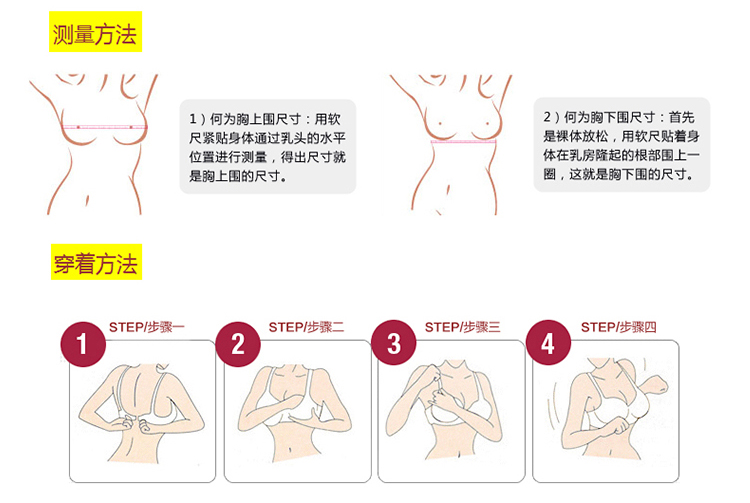 测量方法

1）何为胸上围尺寸：用软尺紧贴身体通过乳头的水平位置进行测量，得出尺寸就是胸上围的尺寸。

2）何为胸下围尺寸：首先是裸体放松，用软尺贴着身体在乳房隆起的根部围上一圈，这就是胸下围的尺寸。

穿着方法

1 STEP/步骤一

2 STEP/步骤二

3 STEP/步骤三

4 STEP/步骤四