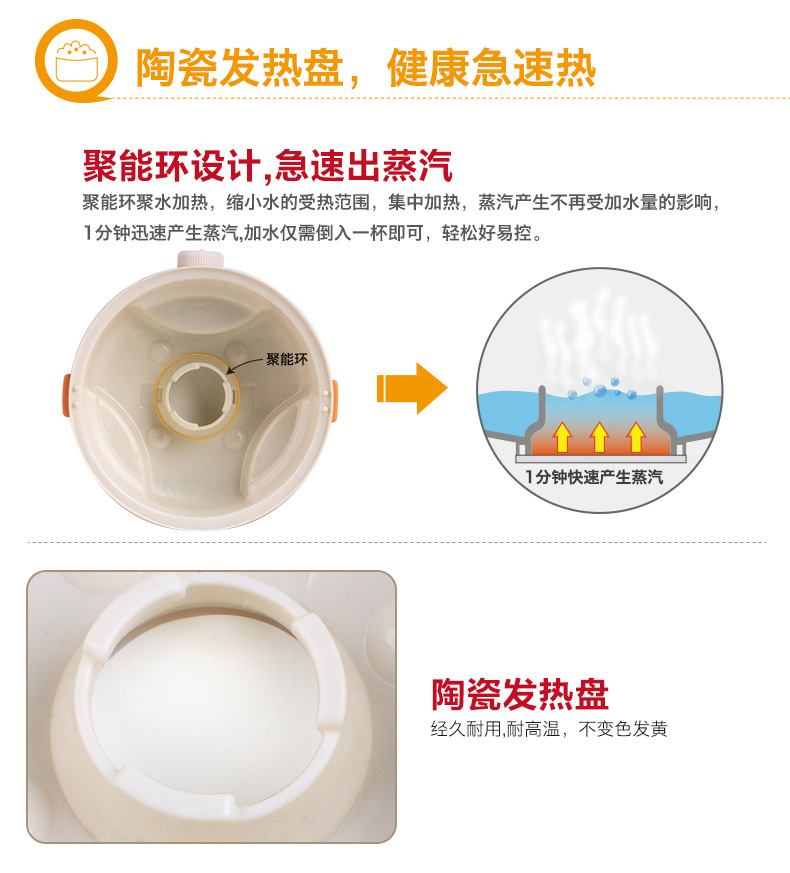 陶瓷发热盘，健康急速热

聚能环设计,急速出蒸汽

聚能环聚水加热，缩小水的受热范围，集中加热，蒸汽产生不再受加水量的影响，1分钟迅速产生蒸汽,加水仅需倒入一杯即可，轻松好易控。

聚能环

1分钟快速产生蒸汽

陶瓷发热盘

经久耐用,耐高温，不变色发黄