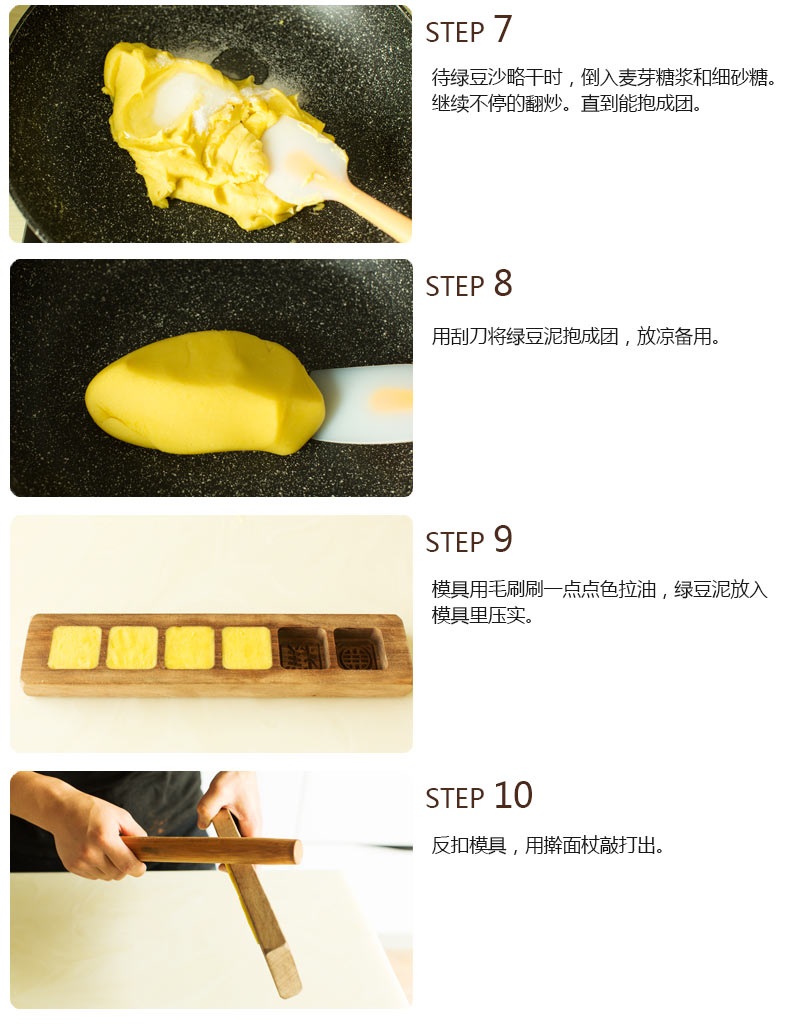 STEP 7

待绿豆沙略干时，倒入麦芽糖浆和细砂糖。继续不停的翻炒。直到能抱成团。

STEP 8

用刮刀将绿豆泥抱成团，放凉备用。

STEP 9

模具用毛刷刷一点点色拉油，绿豆泥放入模具里压实。

STEP 10

反扣模具，用擀面杖敲打出。