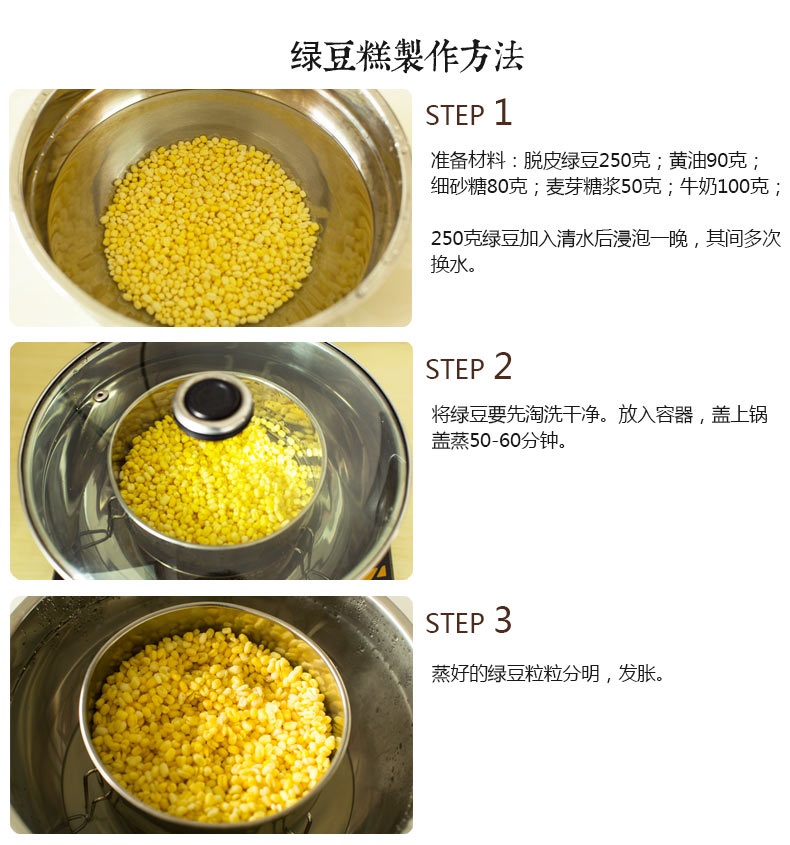 绿豆糕製作方法

STEP 1

准备材料：脱皮绿豆250克；黄油90克；细砂糖80克；麦芽糖浆50克；牛奶100克；

250克绿豆加入清水后浸泡一晚，其间多次换水。

STEP 2

将绿豆要先淘洗干净。放入容器，盖上锅盖蒸50-60分钟。

STEP 3

蒸好的绿豆粒粒分明，发胀。