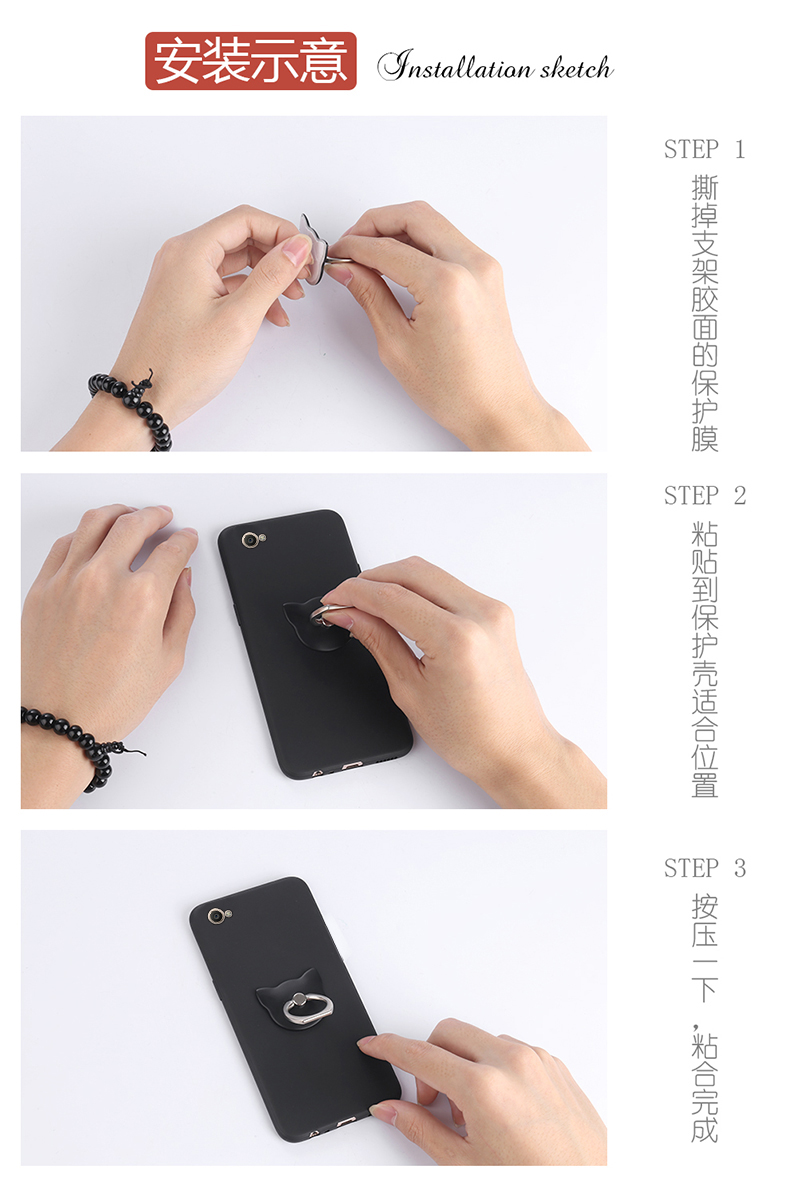 安装示意 Installation sketch

STEP 1
撕掉支架胶面的保护膜

STEP 2
粘贴到保护壳适合位置

STEP 3
按压一下，粘合完成