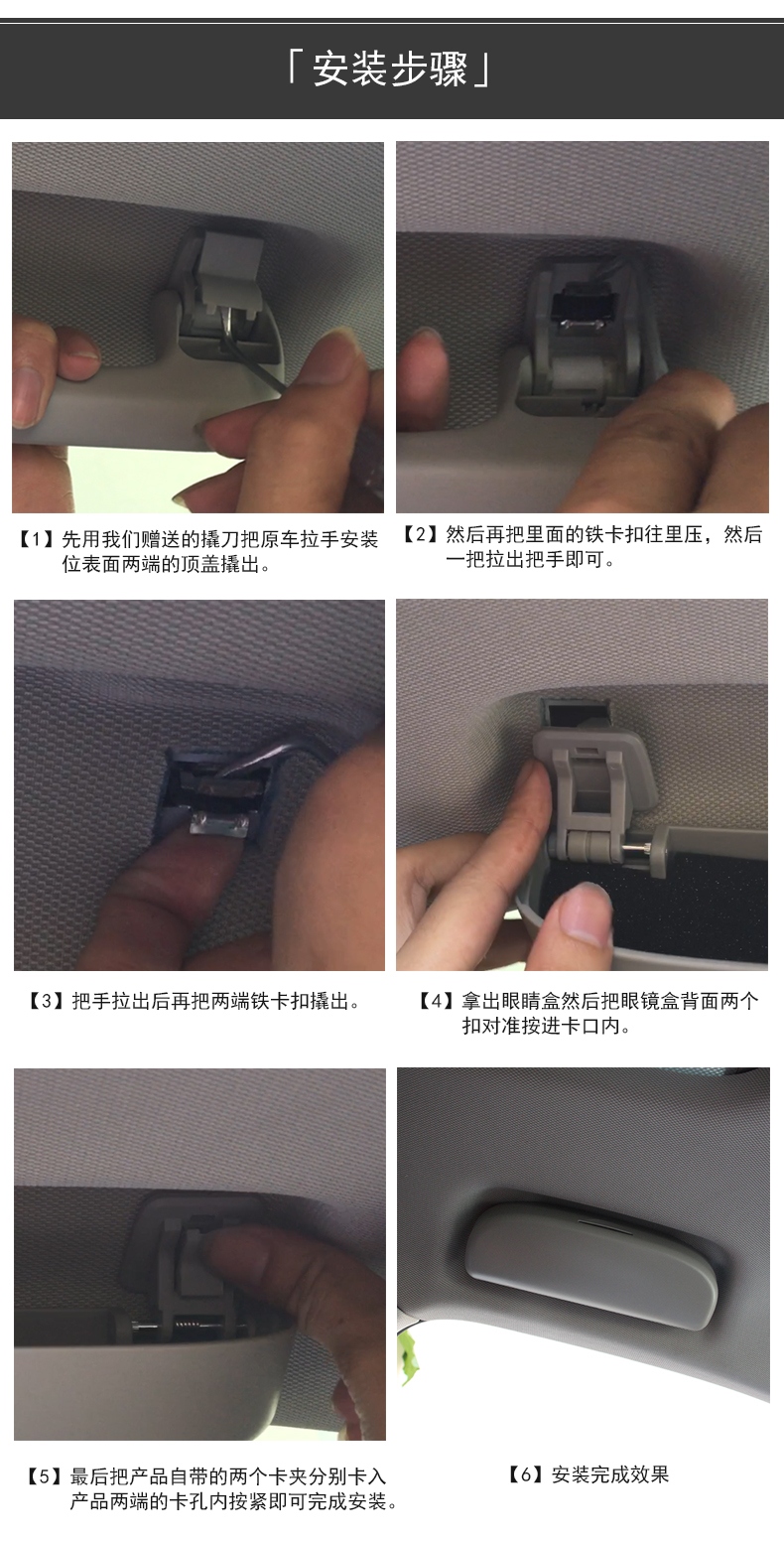 「安装步骤」

【1】先用我们赠送的撬刀把原车拉手安装位表面两端的顶盖撬出。

【2】然后再把里面的铁卡扣往里压，然后一把拉出把手即可。

【3】把手拉出后再把两端铁卡扣撬出。

【4】拿出眼睛盒然后把眼镜盒背面两个扣对准按进卡口内。

【5】最后把产品自带的两个卡夹分别卡入产品两端的卡孔内按紧即可完成安装。

【6】安装完成效果