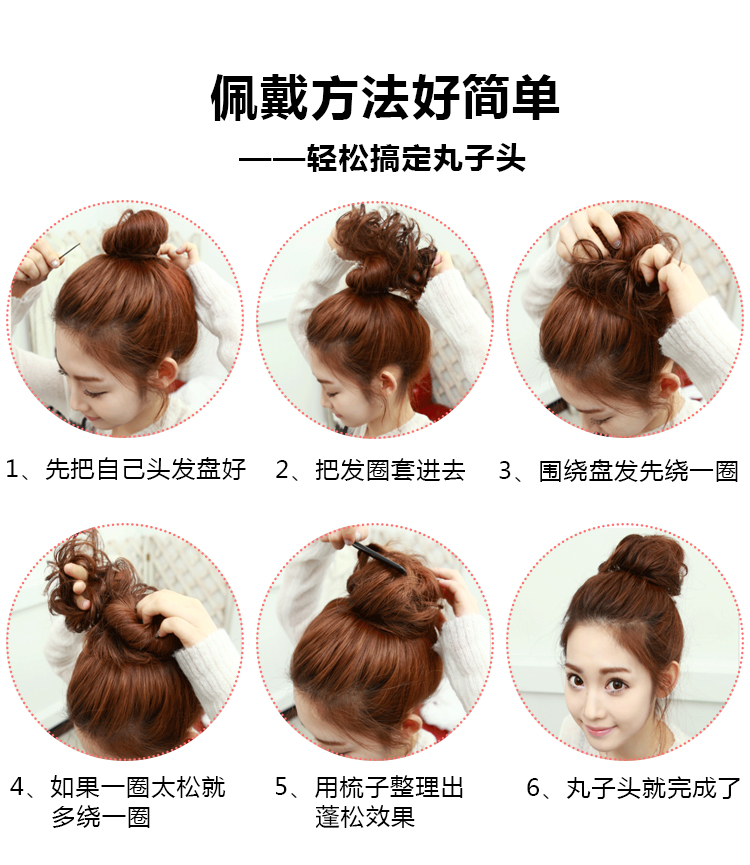 佩戴方法好简单

——轻松搞定丸子头

1、先把自己头发盘好

2、把发圈套进去

3、围绕盘发先绕一圈

4、如果一圈太松就多绕一圈

5、用梳子整理出蓬松效果

6、丸子头就完成了