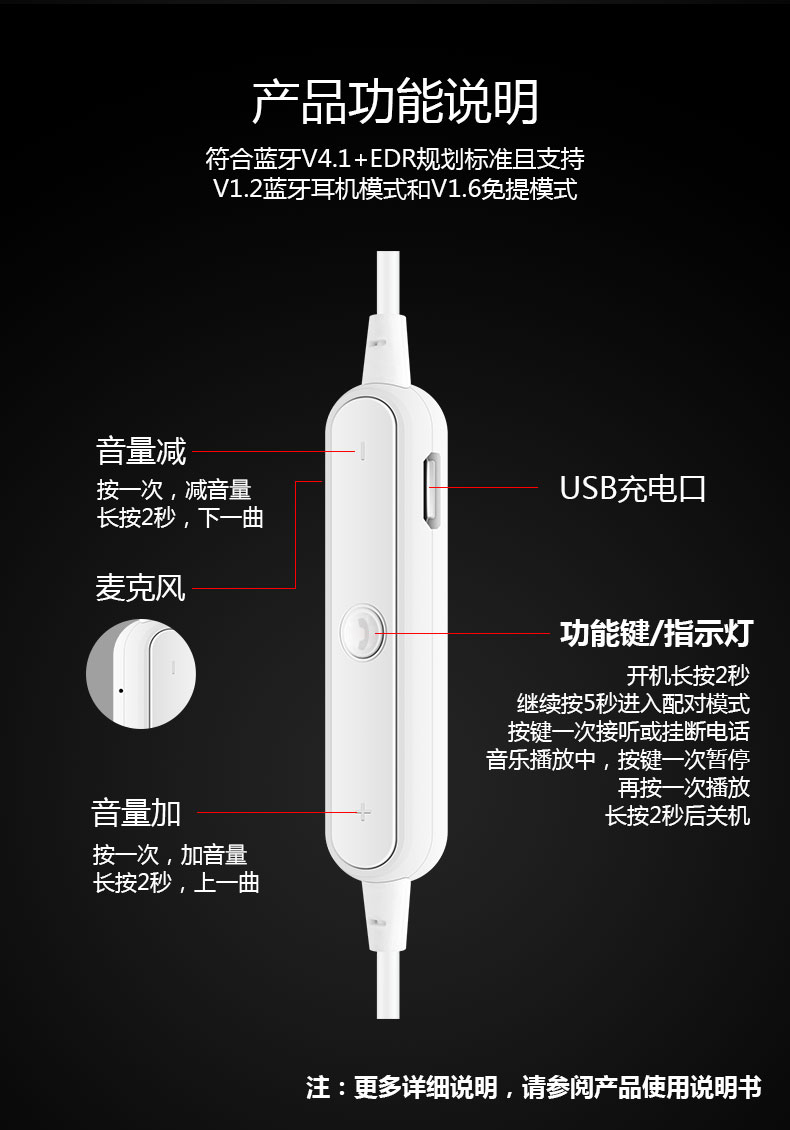 产品功能说明

符合蓝牙V4.1+EDR规划标准且支持
V1.2蓝牙耳机模式和V1.6免提模式

音量减

按一次，减音量
长按2秒，下一曲

麦克风

音量加

按一次，加音量
长按2秒，上一曲

USB充电口

功能键/指示灯

开机长按2秒
继续按5秒进入配对模式
按键一次接听或挂断电话
音乐播放中，按键一次暂停
再按一次播放
长按2秒后关机

注：更多详细说明，请参阅产品使用说明书