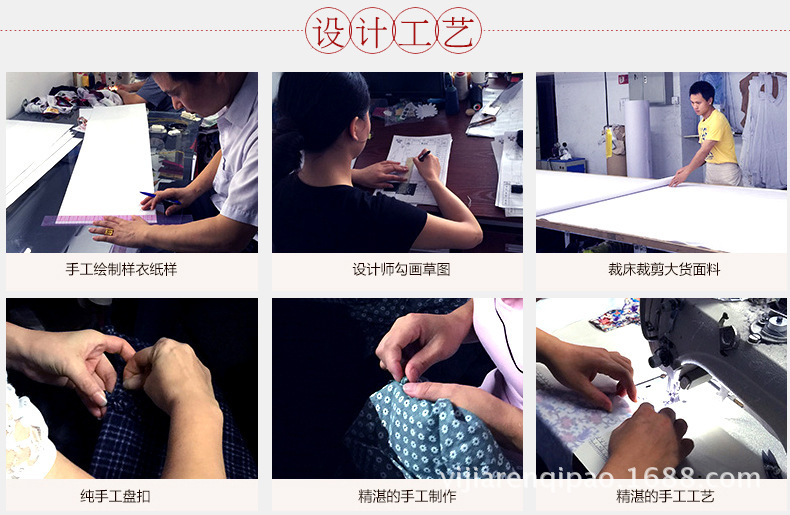 设计工艺

手工绘制样衣纸样

设计师勾画草图

裁床裁剪大货面料

纯手工盘扣

精湛的手工制作

精湛的手工工艺

yijiarenqipao.1688.com