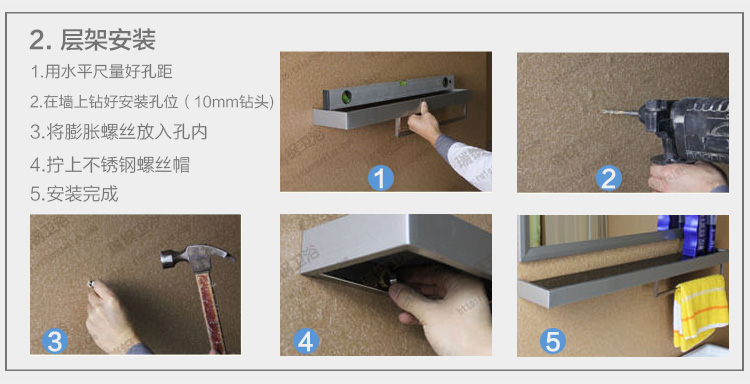 2. 层架安装

1.用水平尺量好孔距

2.在墙上钻好安装孔位（10mm钻头）

3.将膨胀螺丝放入孔内

4.拧上不锈钢螺丝帽

5.安装完成

1

2

3

4

5