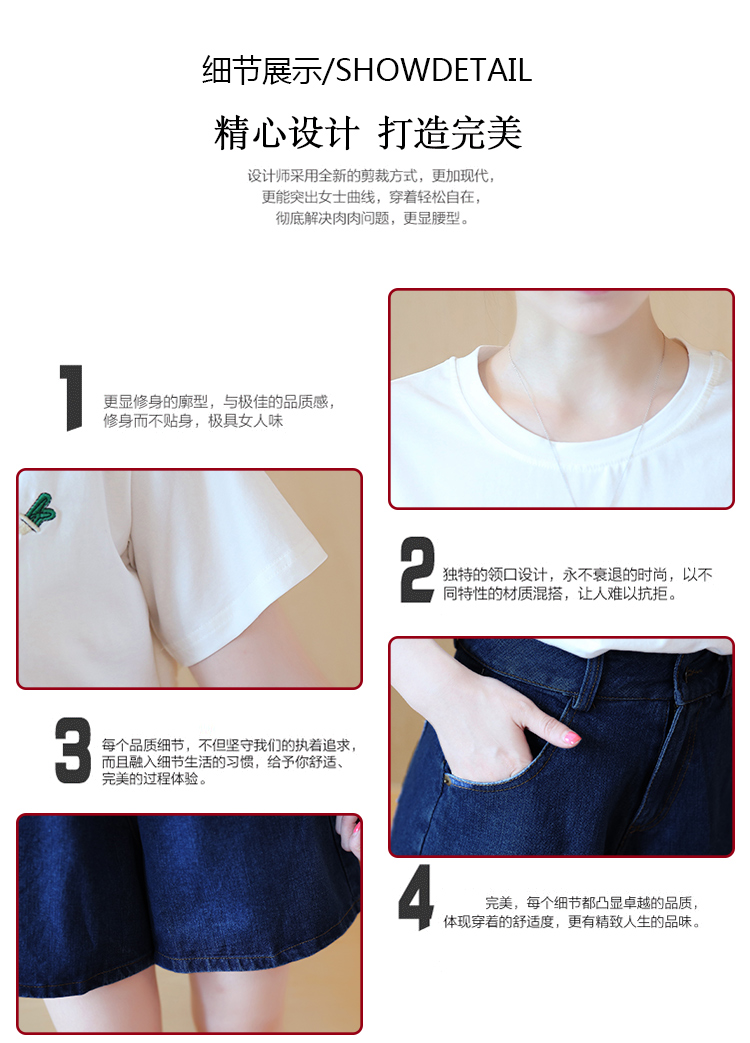 细节展示/SHOWDETAIL

精心设计 打造完美

设计师采用全新的剪裁方式，更加现代，更能突出女士曲线，穿着轻松自在，彻底解决肉肉问题，更显腰型。

1

更显修身的廓型，与极佳的品质感，修身而不贴身，极具女人味

2

独特的领口设计，永不衰退的时尚，以不同特性的材质混搭，让人难以抗拒。

3

每个品质细节，不但坚守我们的执着追求，而且融入细节生活的习惯，给予你舒适、完美的过程体验。

4

完美，每个细节都凸显卓越的品质，体现穿着的舒适度，更有精致人生的品味。