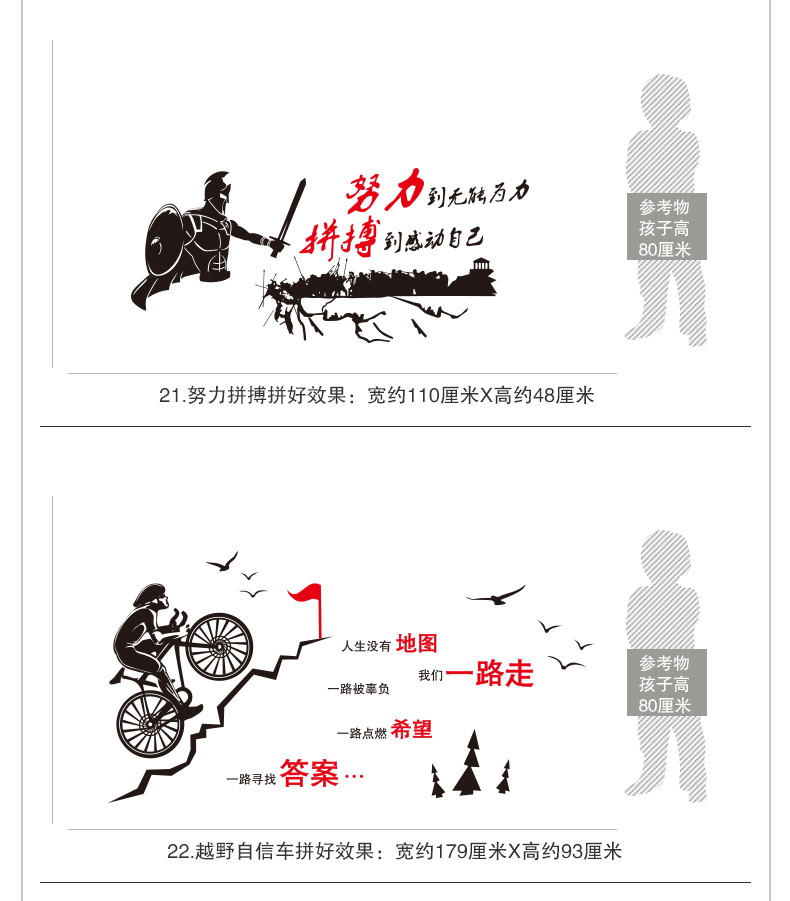 努力到无能为力
拼搏到感动自己

参考物
孩子高
80厘米

21.努力拼搏拼好效果：宽约110厘米X高约48厘米

人生没有 地图
我们 一路走
一路被辜负
一路点燃 希望
一路寻找 答案…

参考物
孩子高
80厘米

22.越野自信车拼好效果：宽约179厘米X高约93厘米