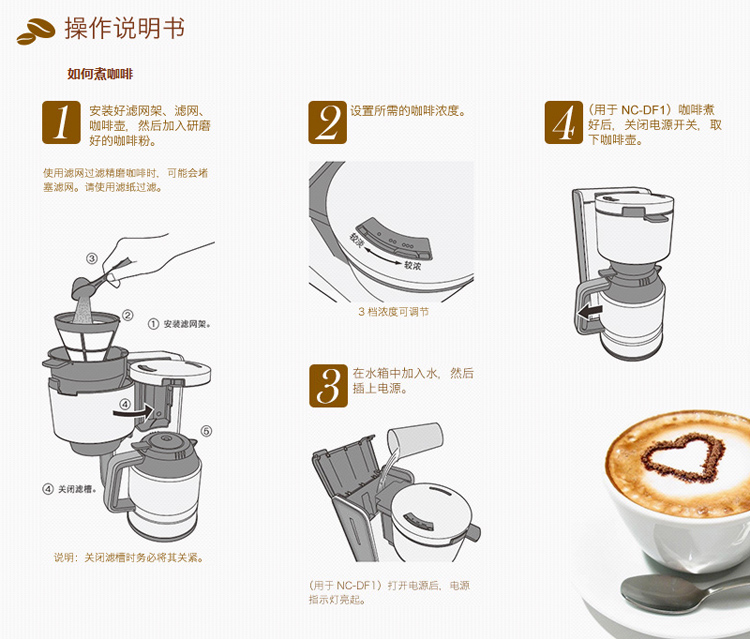 操作说明书

如何煮咖啡

1 安装好滤网架、滤网、咖啡壶，然后加入研磨好的咖啡粉。

使用滤网过滤精磨咖啡时，可能会堵塞滤网。请使用滤纸过滤。

③

②

① 安装滤网架。

④

⑤

④ 关闭滤槽。

说明：关闭滤槽时务必将其关紧。

2 设置所需的咖啡浓度。

较淡

较浓

3 档浓度可调节

3 在水箱中加入水，然后插上电源。

（用于 NC-DF1）打开电源后，电源指示灯亮起。

4 （用于 NC-DF1）咖啡煮好后，关闭电源开关，取下咖啡壶。