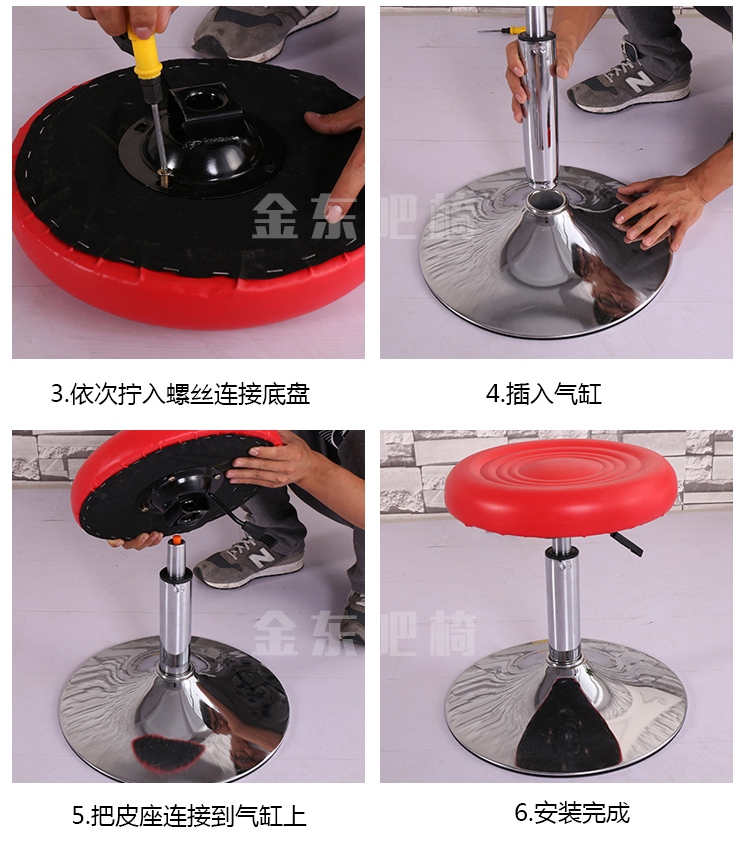 金东吧椅

3.依次拧入螺丝连接底盘

4.插入气缸

金东吧椅

5.把皮座连接到气缸上

6.安装完成