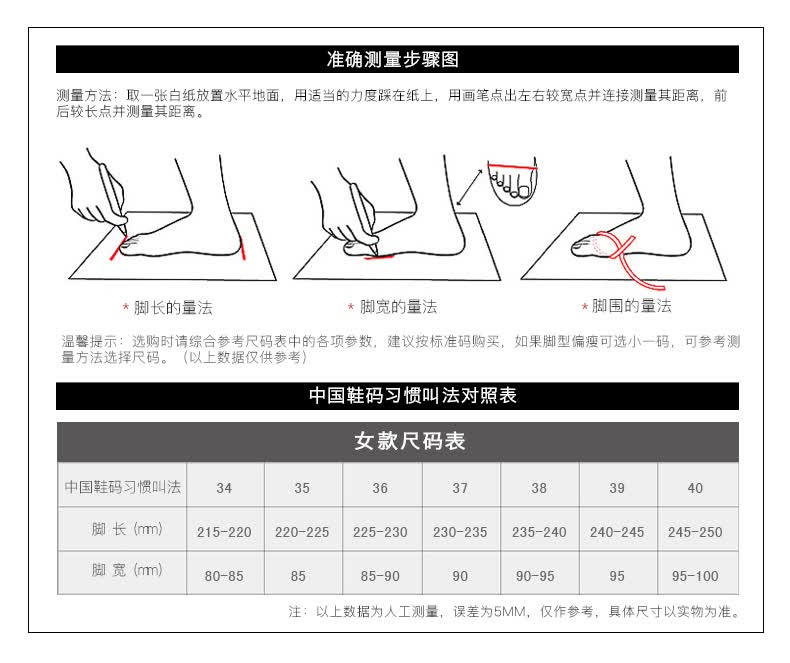 准确测量步骤图

测量方法：取一张白纸放置水平地面，用适当的力度踩在纸上，用画笔点出左右较宽点并连接测量其距离，前后较长点并测量其距离。

* 脚长的量法

* 脚宽的量法

* 脚围的量法

温馨提示：选购时请综合参考尺码表中的各项参数，建议按标准码购买，如果脚型偏瘦可选小一码，可参考测量方法选择尺码。（以上数据仅供参考）

中国鞋码习惯叫法对照表

女款尺码表

| 中国鞋码习惯叫法 | 34 | 35 | 36 | 37 | 38 | 39 | 40 |
|---|---|---|---|---|---|---|---|
| 脚 长 (mm) | 215-220 | 220-225 | 225-230 | 230-235 | 235-240 | 240-245 | 245-250 |
| 脚 宽 (mm) | 80-85 | 85 | 85-90 | 90 | 90-95 | 95 | 95-100 |

注：以上数据为人工测量，误差为5MM，仅作参考，具体尺寸以实物为准。