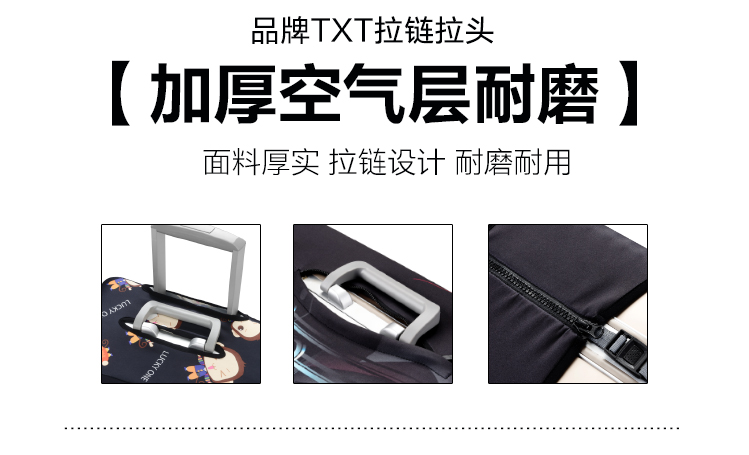 品牌TXT拉链拉头

【 加厚空气层耐磨 】

面料厚实 拉链设计 耐磨耐用

LUCKY O

LUCKY ONE