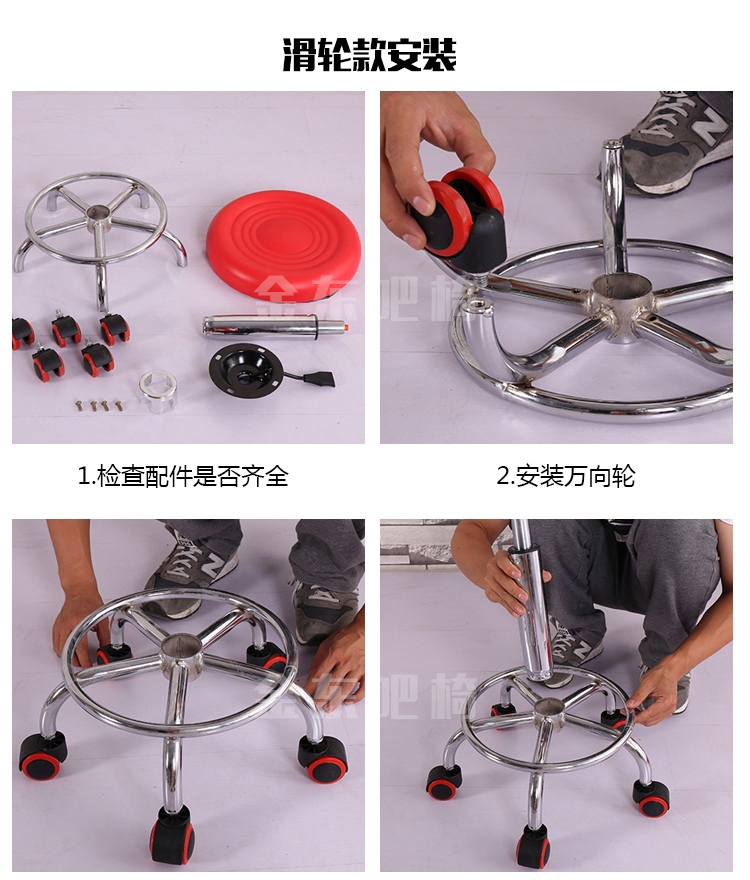 滑轮款安装

金东吧椅

1.检查配件是否齐全

2.安装万向轮

金东吧椅