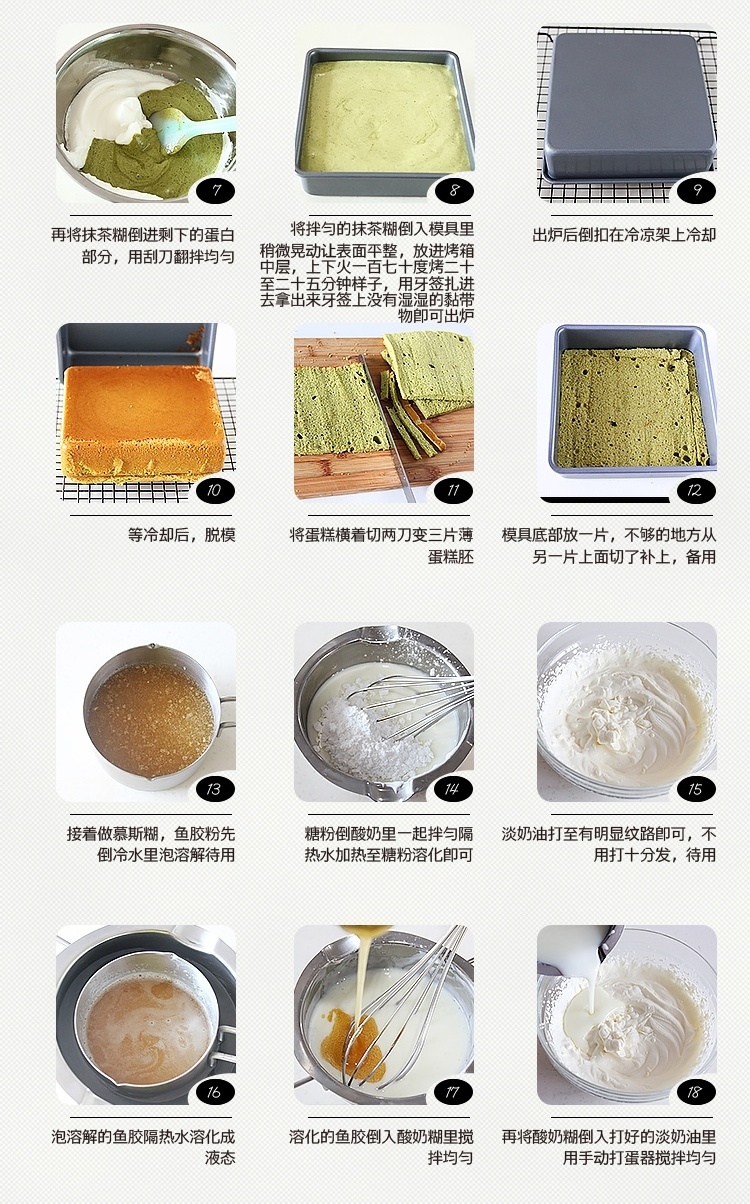 7

再将抹茶糊倒进剩下的蛋白部分，用刮刀翻拌均匀

8

将拌匀的抹茶糊倒入模具里稍微晃动让表面平整，放进烤箱中层，上下火一百七十度烤二十至二十五分钟样子，用牙签扎进去拿出来牙签上没有湿湿的黏带物即可出炉

9

出炉后倒扣在冷凉架上冷却

10

等冷却后，脱模

11

将蛋糕横着切两刀变三片薄蛋糕胚

12

模具底部放一片，不够的地方从另一片上面切了补上，备用

13

接着做慕斯糊，鱼胶粉先倒冷水里泡溶解待用

14

糖粉倒酸奶里一起拌匀隔热水加热至糖粉溶化即可

15

淡奶油打至有明显纹路即可，不用打十分发，待用

16

泡溶解的鱼胶隔热水溶化成液态

17

溶化的鱼胶倒入酸奶糊里搅拌均匀

18

再将酸奶糊倒入打好的淡奶油里用手动打蛋器搅拌均匀