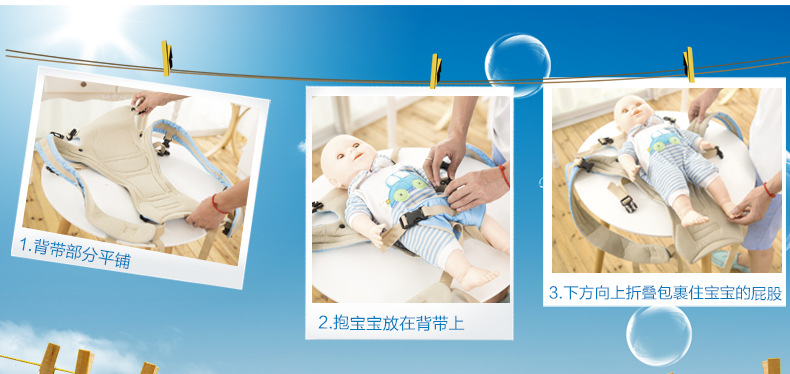 1.背带部分平铺

2.抱宝宝放在背带上

3.下方向上折叠包裹住宝宝的屁股