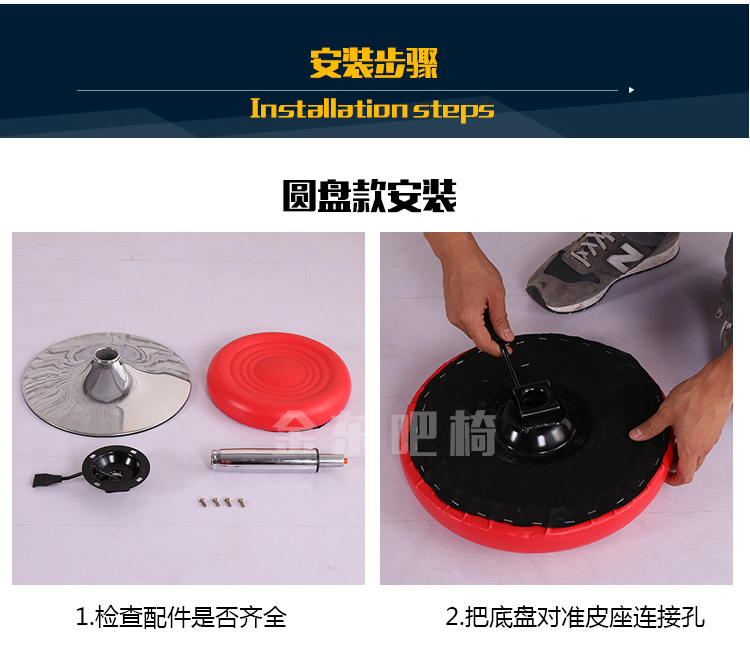 安装步骤

Installation steps

圆盘款安装

金东吧椅

1.检查配件是否齐全

2.把底盘对准皮座连接孔