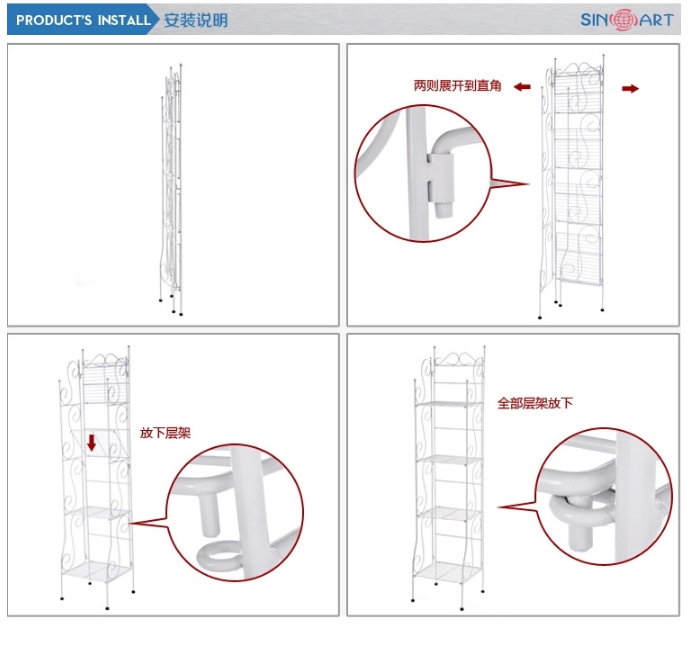 PRODUCT'S INSTALL 安装说明

SINOART

两则展开到直角

放下层架

全部层架放下