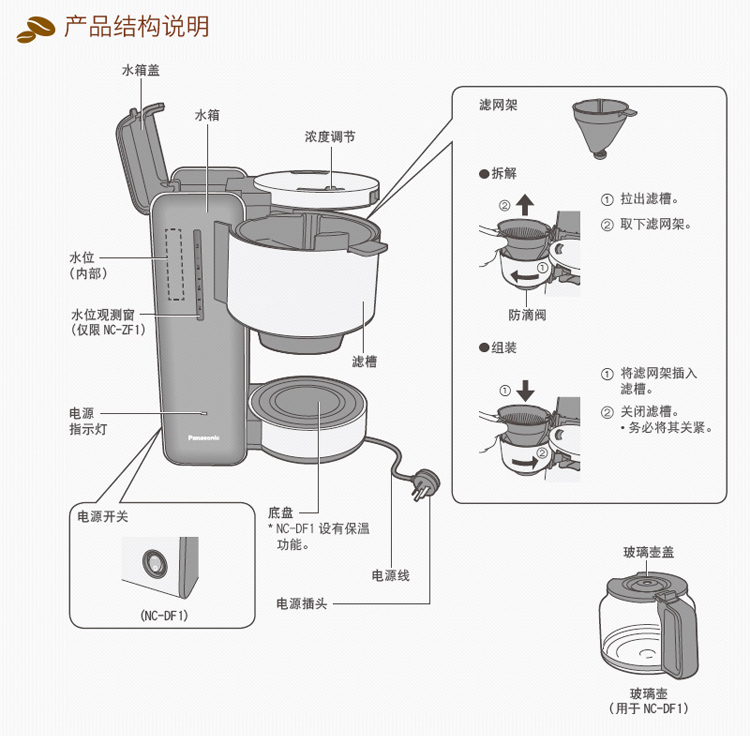 产品结构说明

水箱盖

水箱

浓度调节

水位
(内部)

水位观测窗
(仅限 NC-ZF1)

滤槽

电源
指示灯

Panasonic

电源开关

(NC-DF1)

底盘
* NC-DF1 设有保温功能。

电源线

电源插头

滤网架

●拆解

②

①

① 拉出滤槽。
② 取下滤网架。

防滴阀

●组装

①

②

① 将滤网架插入滤槽。
② 关闭滤槽。
• 务必将其关紧。

玻璃壶盖

玻璃壶
(用于 NC-DF1)