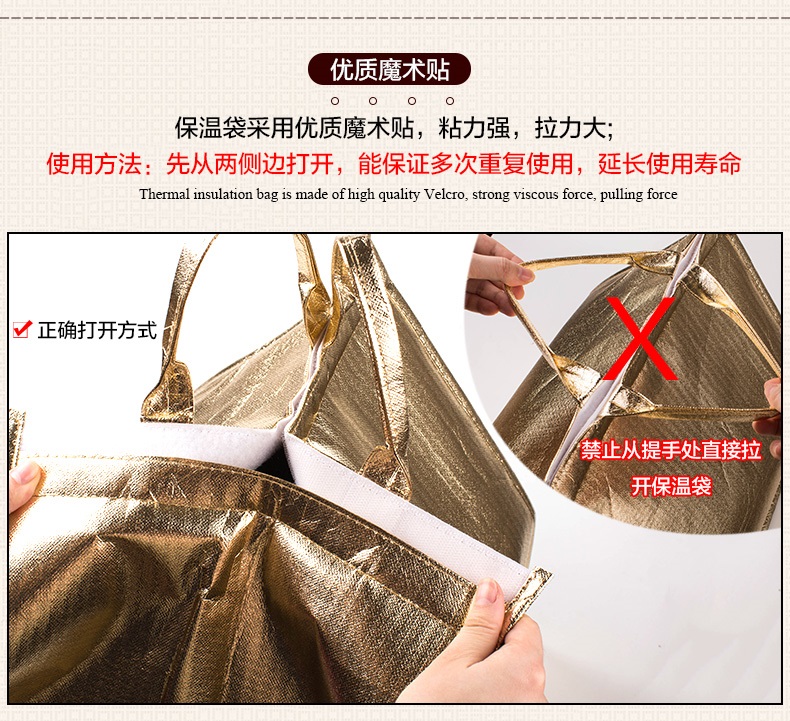 优质魔术贴

保温袋采用优质魔术贴，粘力强，拉力大;

使用方法：先从两侧边打开，能保证多次重复使用，延长使用寿命

Thermal insulation bag is made of high quality Velcro, strong viscous force, pulling force

正确打开方式

X

禁止从提手处直接拉开保温袋