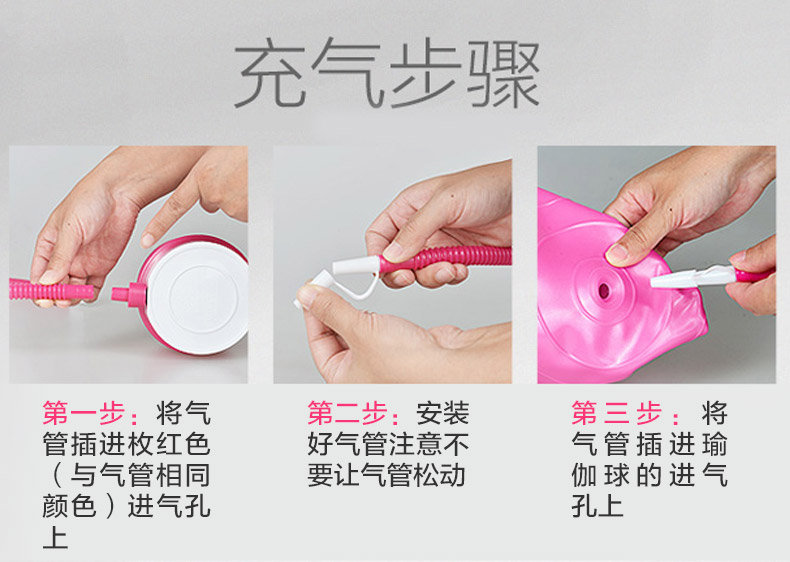 充气步骤

第一步：将气管插进枚红色（与气管相同颜色）进气孔上

第二步：安装好气管注意不要让气管松动

第三步：将气管插进瑜伽球的进气孔上