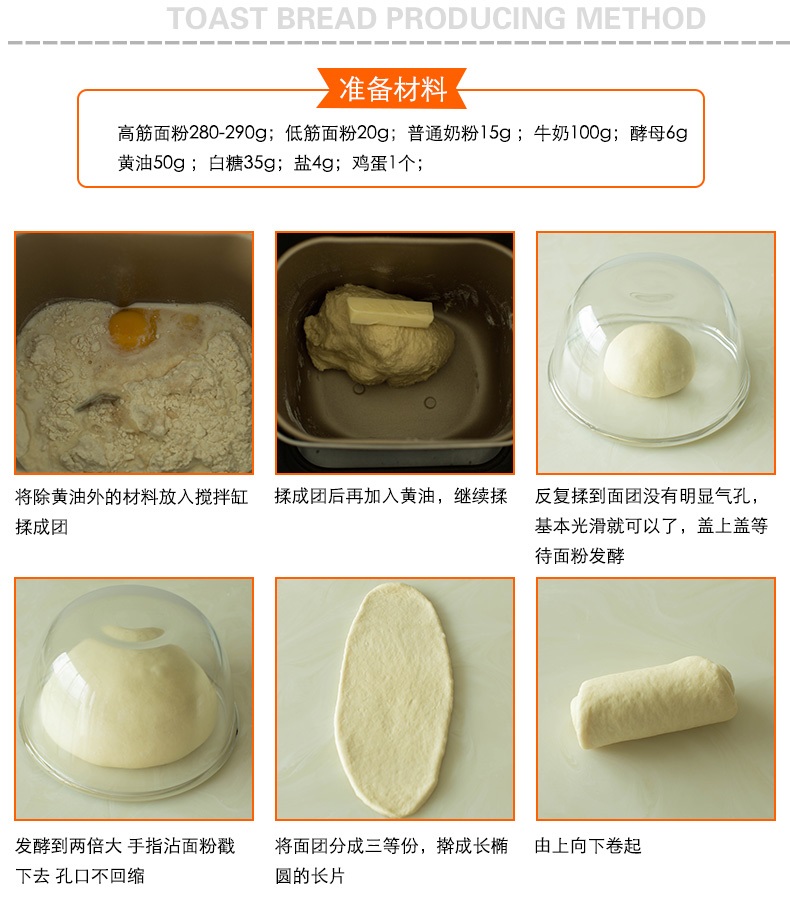 TOAST BREAD PRODUCING METHOD

准备材料

高筋面粉280-290g；低筋面粉20g；普通奶粉15g；牛奶100g；酵母6g
黄油50g；白糖35g；盐4g；鸡蛋1个；

将除黄油外的材料放入搅拌缸揉成团

揉成团后再加入黄油，继续揉

反复揉到面团没有明显气孔，基本光滑就可以了，盖上盖等待面粉发酵

发酵到两倍大 手指沾面粉戳下去 孔口不回缩

将面团分成三等份，擀成长椭圆的长片

由上向下卷起