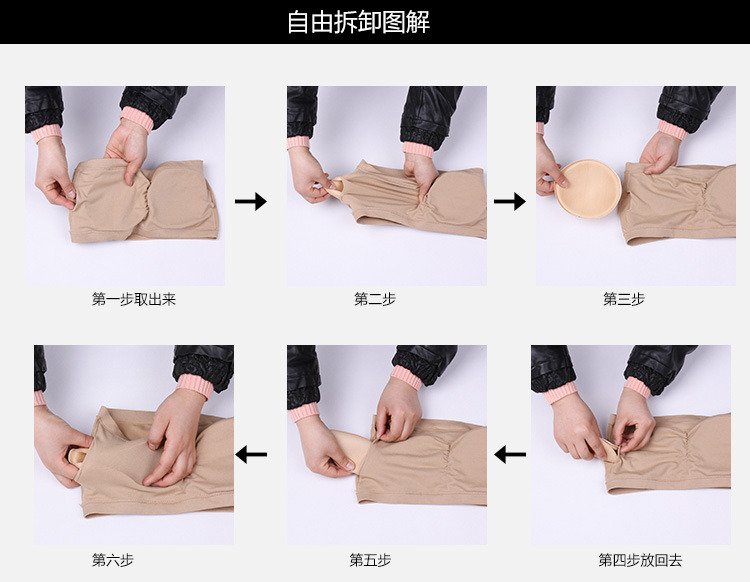 自由拆卸图解

第一步取出来

第二步

第三步

第六步

第五步

第四步放回去