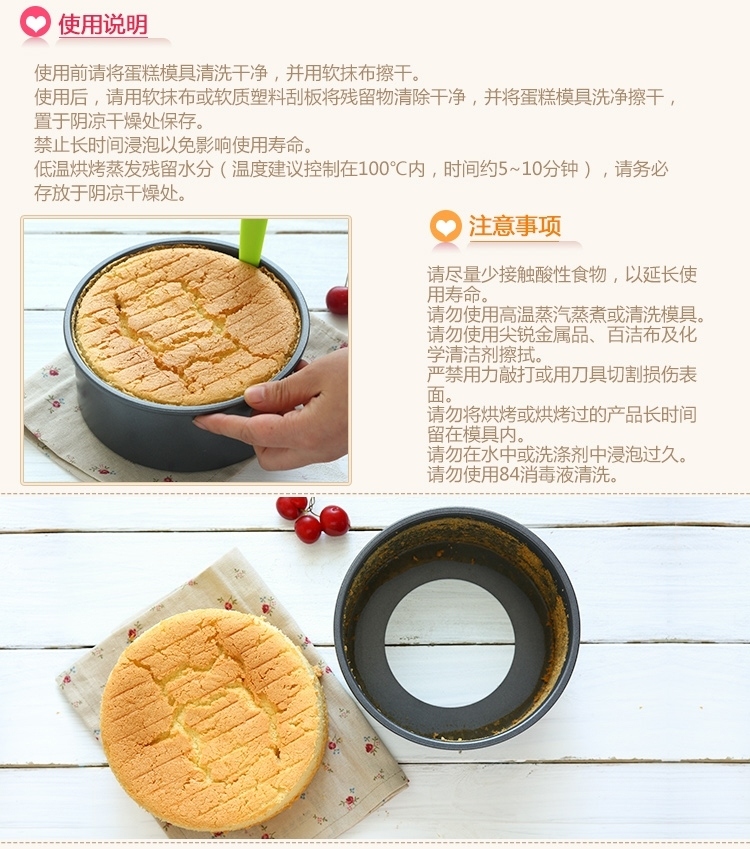 使用说明

使用前请将蛋糕模具清洗干净，并用软抹布擦干。
使用后，请用软抹布或软质塑料刮板将残留物清除干净，并将蛋糕模具洗净擦干，置于阴凉干燥处保存。
禁止长时间浸泡以免影响使用寿命。
低温烘烤蒸发残留水分（温度建议控制在100°C内，时间约5~10分钟），请务必存放于阴凉干燥处。

注意事项

请尽量少接触酸性食物，以延长使用寿命。
请勿使用高温蒸汽蒸煮或清洗模具。
请勿使用尖锐金属品、百洁布及化学清洁剂擦拭。
严禁用力敲打或用刀具切割损伤表面。
请勿将烘烤或烘烤过的产品长时间留在模具内。
请勿在水中或洗涤剂中浸泡过久。
请勿使用84消毒液清洗。