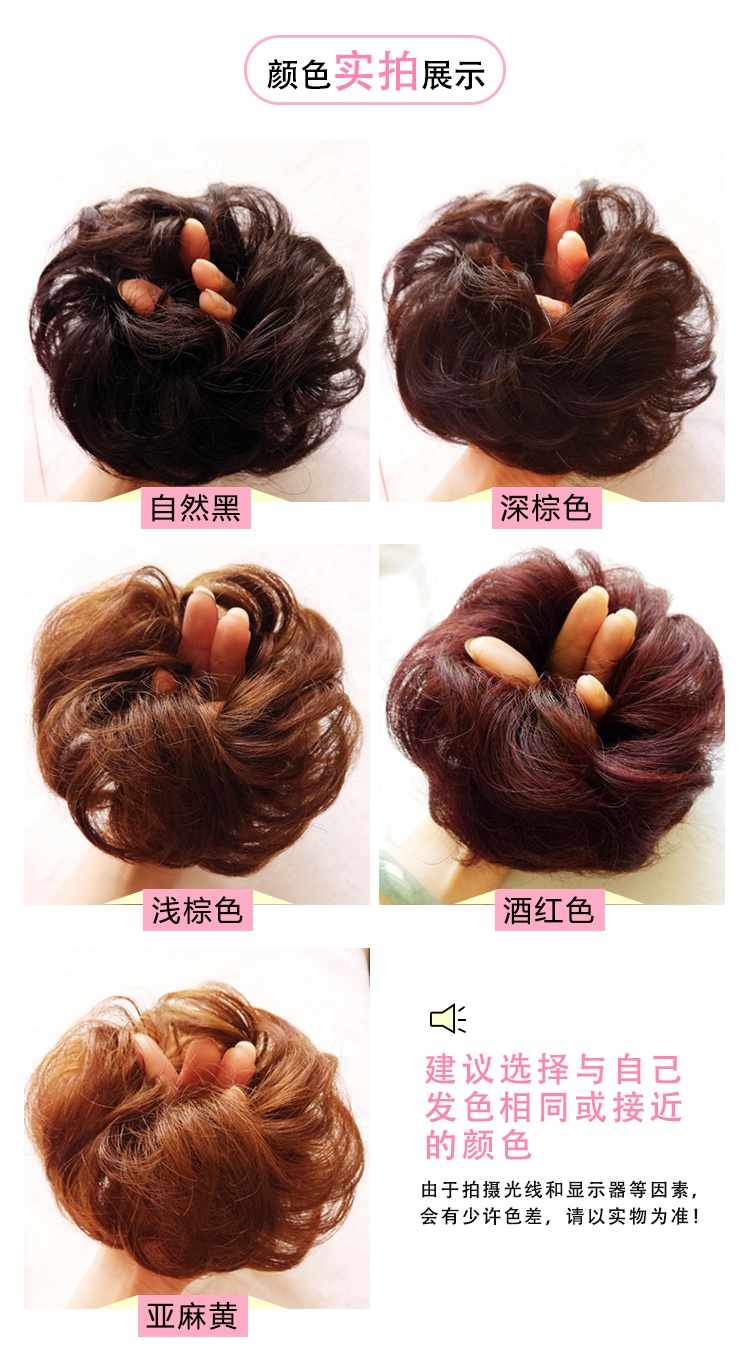 颜色实拍展示

自然黑

深棕色

浅棕色

酒红色

亚麻黄

建议选择与自己发色相同或接近的颜色

由于拍摄光线和显示器等因素，会有少许色差，请以实物为准！