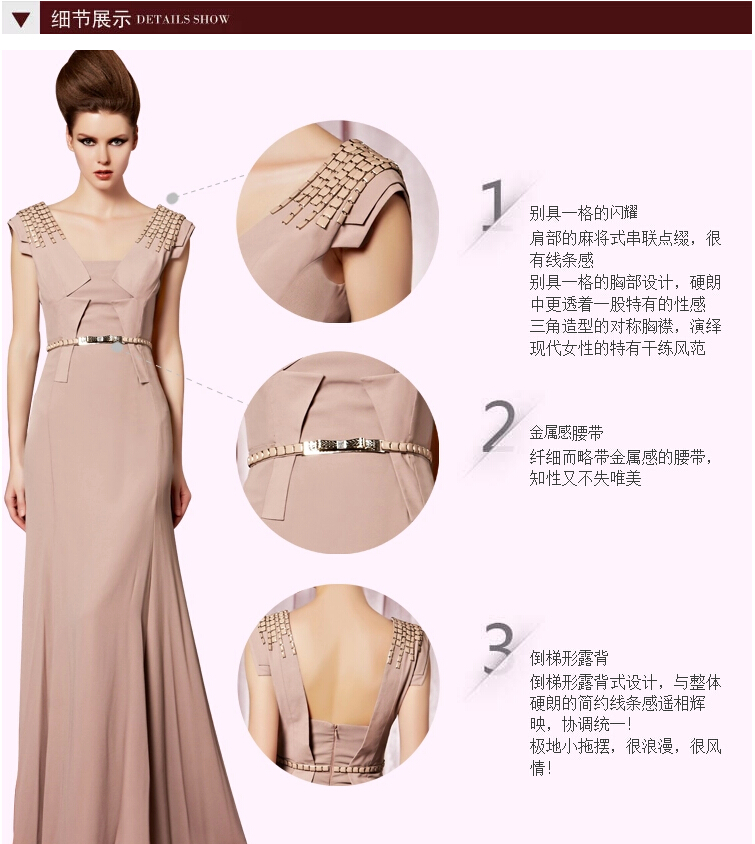 细节展示 DETAILS SHOW

1
别具一格的闪耀
肩部的麻将式串联点缀，很有线条感
别具一格的胸部设计，硬朗中更透着一股特有的性感
三角造型的对称胸襟，演绎现代女性的特有干练风范

2
金属感腰带
纤细而略带金属感的腰带，知性又不失唯美

3
倒梯形露背
倒梯形露背式设计，与整体硬朗的简约线条感遥相辉映，协调统一！
极地小拖摆，很浪漫，很风情！