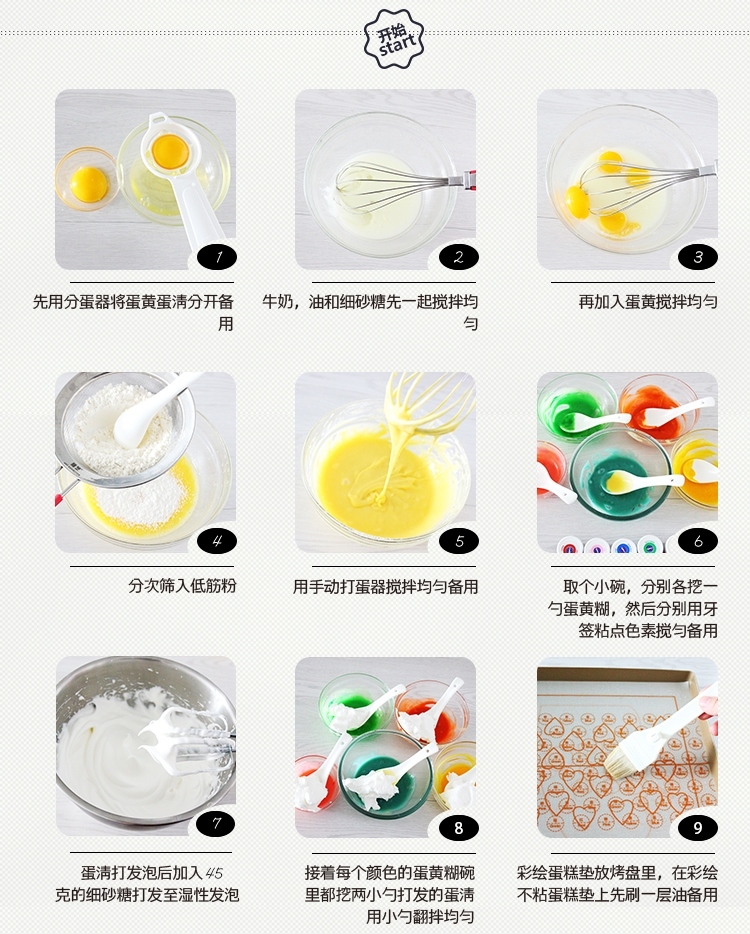 开始
start

1
先用分蛋器将蛋黄蛋清分开备用

2
牛奶，油和细砂糖先一起搅拌均匀

3
再加入蛋黄搅拌均匀

4
分次筛入低筋粉

5
用手动打蛋器搅拌均匀备用

6
取个小碗，分别各挖一勺蛋黄糊，然后分别用牙签粘点色素搅匀备用

7
蛋清打发泡后加入45克的细砂糖打发至湿性发泡

8
接着每个颜色的蛋黄糊碗里都挖两小勺打发的蛋清用小勺翻拌均匀

9
彩绘蛋糕垫放烤盘里，在彩绘不粘蛋糕垫上先刷一层油备用