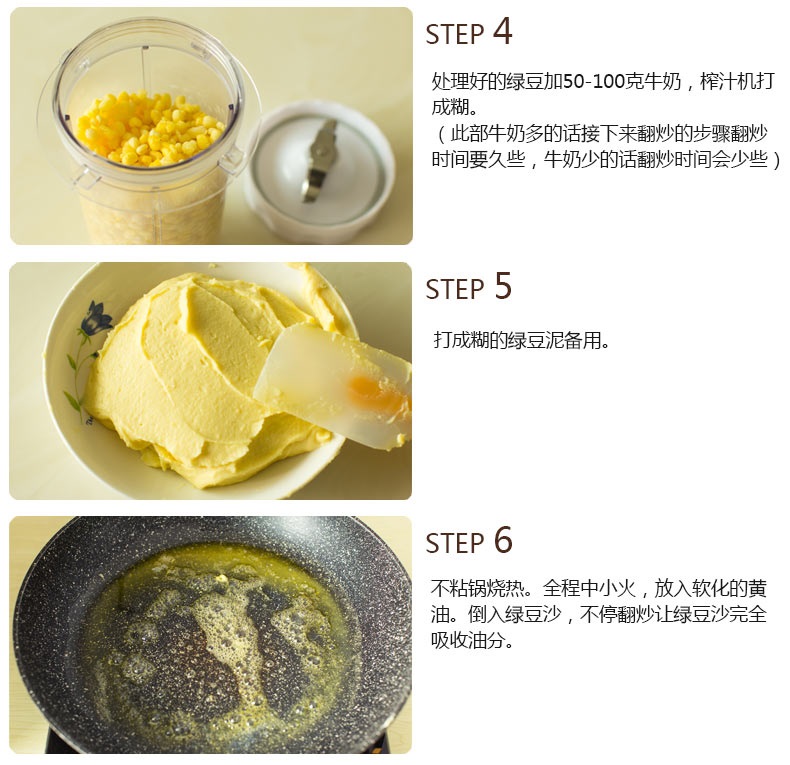 STEP 4

处理好的绿豆加50-100克牛奶，榨汁机打成糊。
（此部牛奶多的话接下来翻炒的步骤翻炒时间要久些，牛奶少的话翻炒时间会少些）

STEP 5

打成糊的绿豆泥备用。

STEP 6

不粘锅烧热。全程中小火，放入软化的黄油。倒入绿豆沙，不停翻炒让绿豆沙完全吸收油分。