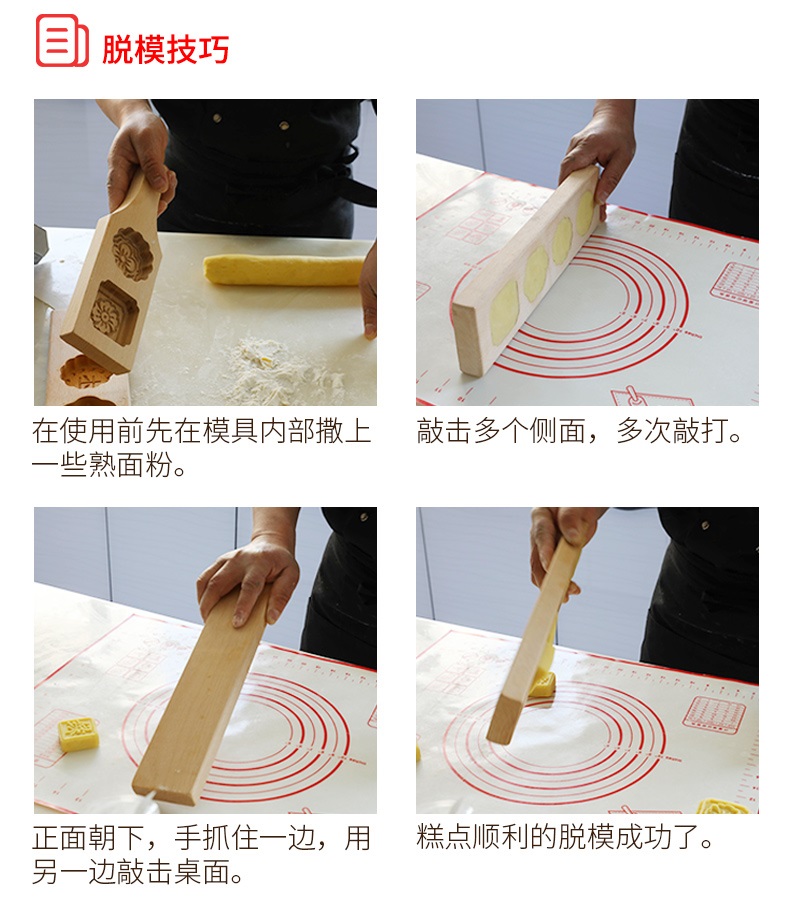 脱模技巧

在使用前先在模具内部撒上一些熟面粉。

敲击多个侧面，多次敲打。

正面朝下，手抓住一边，用另一边敲击桌面。

糕点顺利的脱模成功了。