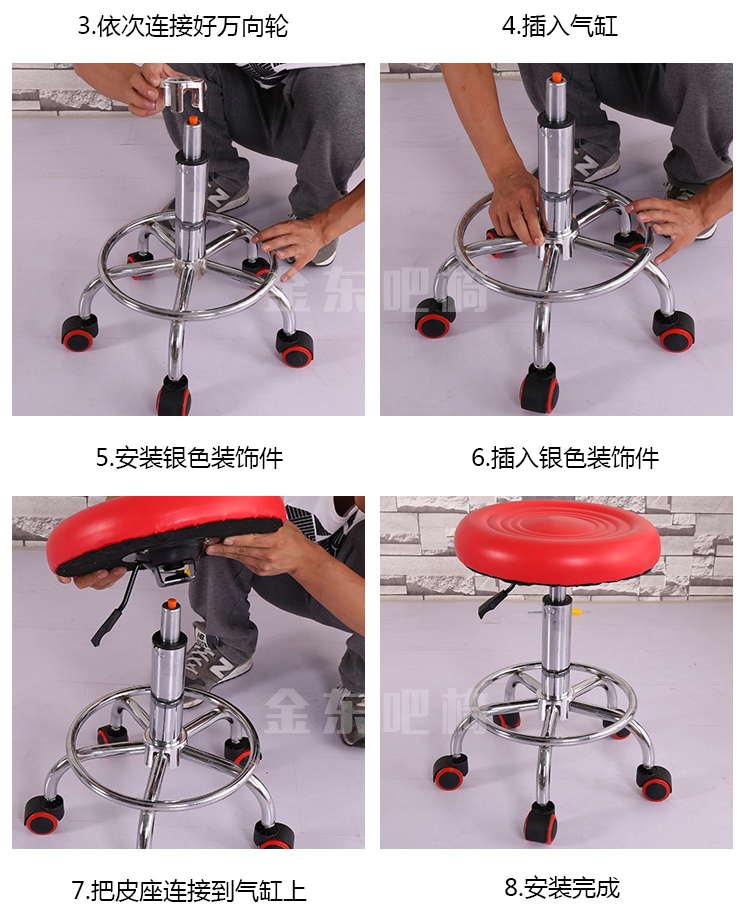 3.依次连接好万向轮

4.插入气缸

金东吧椅

5.安装银色装饰件

6.插入银色装饰件

金东吧椅

7.把皮座连接到气缸上

8.安装完成