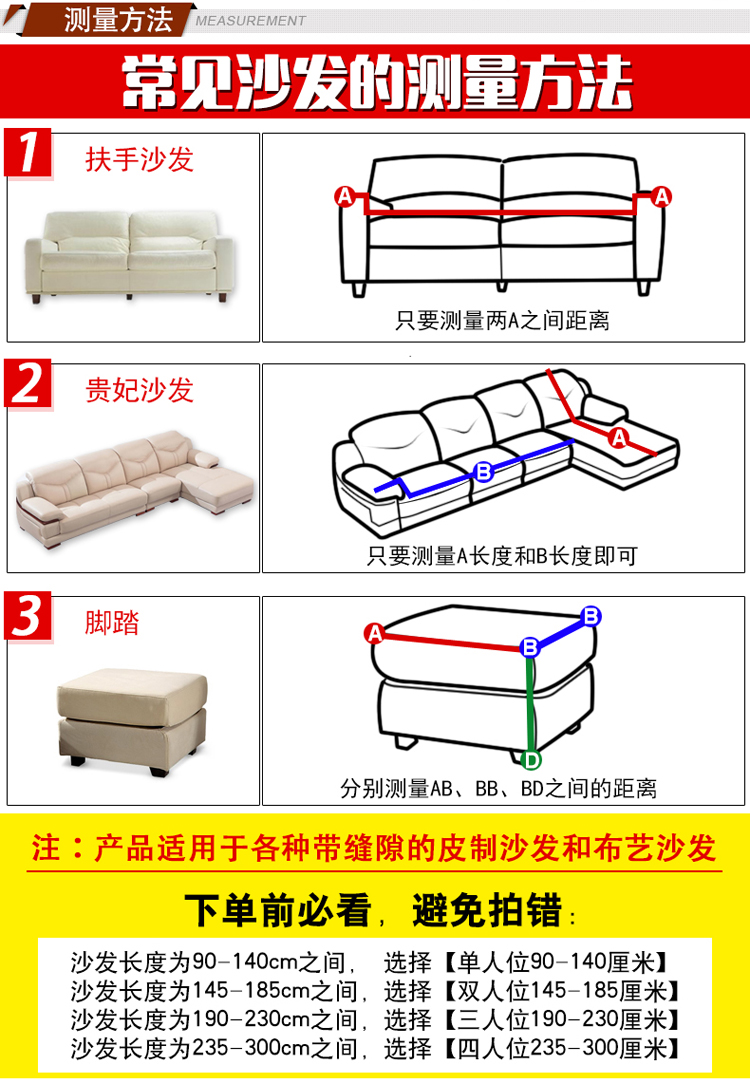 测量方法 MEASUREMENT

常见沙发的测量方法

1 扶手沙发

A A

只要测量两A之间距离

2 贵妃沙发

A B

只要测量A长度和B长度即可

3 脚踏

A B B D

分别测量AB、BB、BD之间的距离

注：产品适用于各种带缝隙的皮制沙发和布艺沙发

下单前必看，避免拍错：

沙发长度为90-140cm之间，选择【单人位90-140厘米】
沙发长度为145-185cm之间，选择【双人位145-185厘米】
沙发长度为190-230cm之间，选择【三人位190-230厘米】
沙发长度为235-300cm之间，选择【四人位235-300厘米】