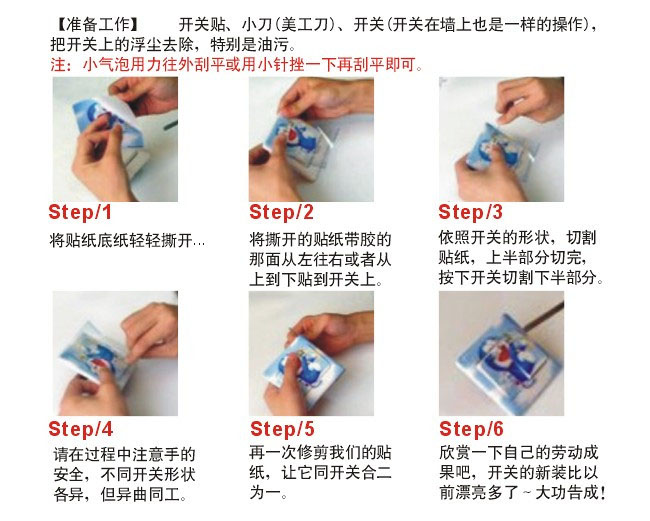 【准备工作】　　开关贴、小刀(美工刀)、开关(开关在墙上也是一样的操作)，把开关上的浮尘去除，特别是油污。
注：小气泡用力往外刮平或用小针挫一下再刮平即可。

Step/1
将贴纸底纸轻轻撕开...

Step/2
将撕开的贴纸带胶的那面从左往右或者从上到下贴到开关上。

Step/3
依照开关的形状，切割贴纸，上半部分切完，按下开关切割下半部分。

Step/4
请在过程中注意手的安全，不同开关形状各异，但异曲同工。

Step/5
再一次修剪我们的贴纸，让它同开关合二为一。

Step/6
欣赏一下自己的劳动成果吧，开关的新装比以前漂亮多了~大功告成!