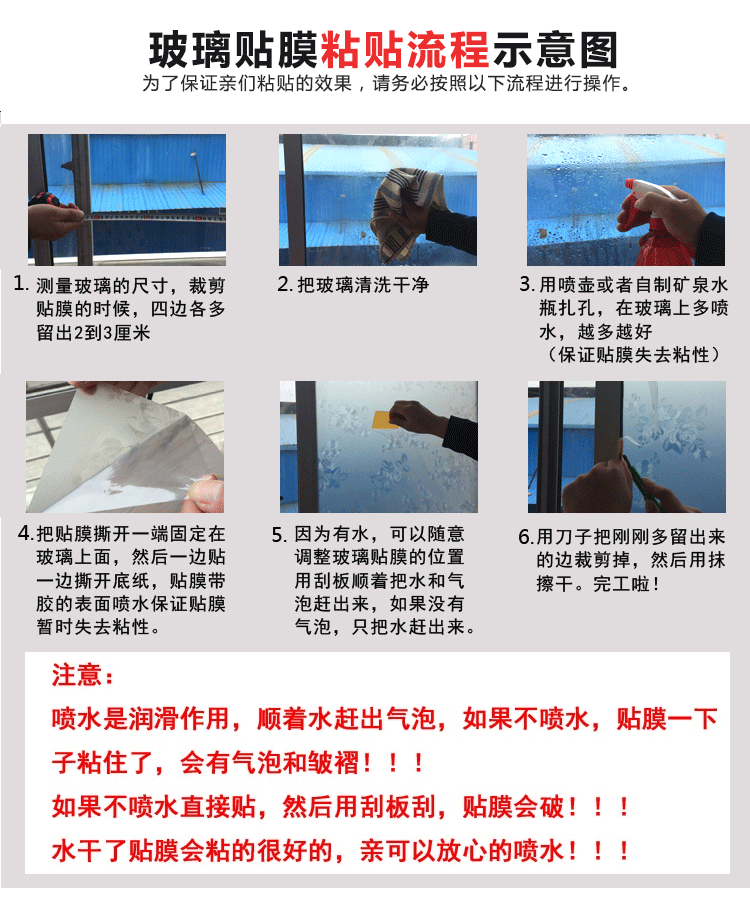 玻璃贴膜粘贴流程示意图

为了保证亲们粘贴的效果，请务必按照以下流程进行操作。

1. 测量玻璃的尺寸，裁剪贴膜的时候，四边各多留出2到3厘米

2. 把玻璃清洗干净

3. 用喷壶或者自制矿泉水瓶扎孔，在玻璃上多喷水，越多越好（保证贴膜失去粘性）

4. 把贴膜撕开一端固定在玻璃上面，然后一边贴一边撕开底纸，贴膜带胶的表面喷水保证贴膜暂时失去粘性。

5. 因为有水，可以随意调整玻璃贴膜的位置用刮板顺着把水和气泡赶出来，如果没有气泡，只把水赶出来。

6. 用刀子把刚刚多留出来的边裁剪掉，然后用抹擦干。完工啦！

注意：

喷水是润滑作用，顺着水赶出气泡，如果不喷水，贴膜一下子粘住了，会有气泡和皱褶！！！

如果不喷水直接贴，然后用刮板刮，贴膜会破！！！

水干了贴膜会粘的很好的，亲可以放心的喷水！！！