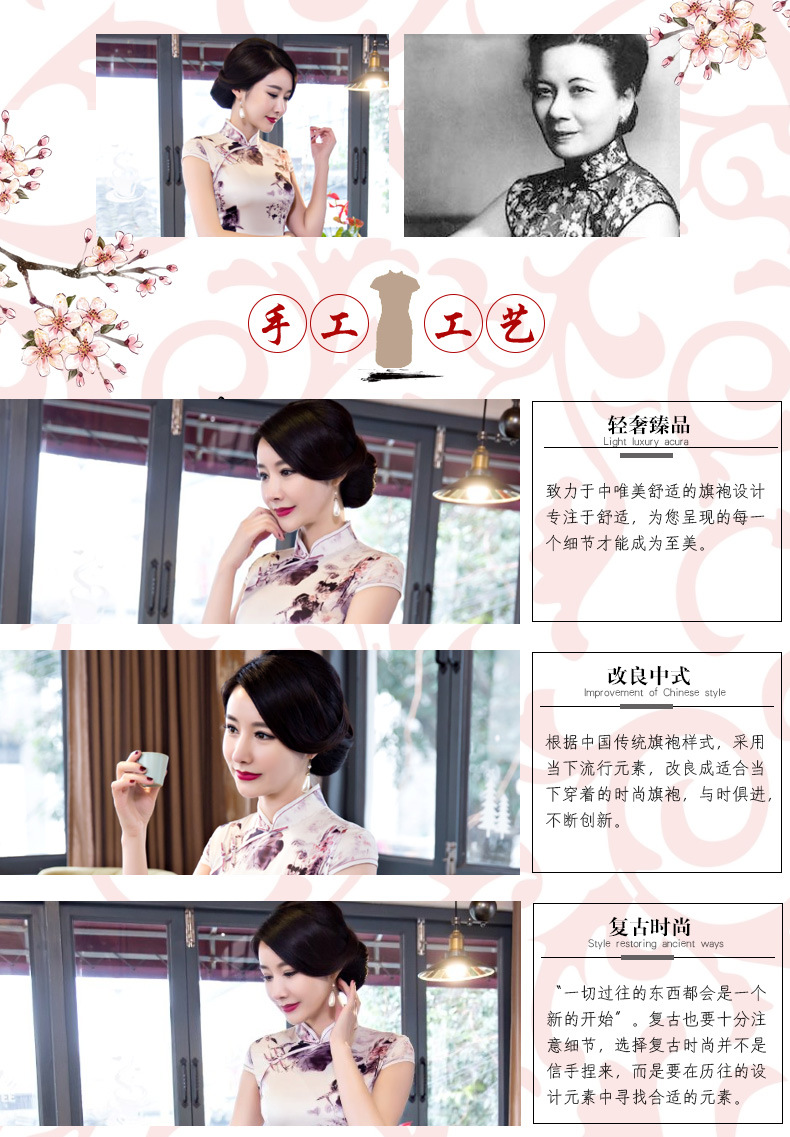 手 工 工 艺

轻奢臻品
Light luxury acura

致力于中唯美舒适的旗袍设计专注于舒适，为您呈现的每一个细节才能成为至美。

改良中式
Improvement of Chinese style

根据中国传统旗袍样式，采用当下流行元素，改良成适合当下穿着的时尚旗袍，与时俱进，不断创新。

复古时尚
Style restoring ancient ways

“一切过往的东西都会是一个新的开始”。复古也要十分注意细节，选择复古时尚并不是信手捏来，而是要在历往的设计元素中寻找合适的元素。