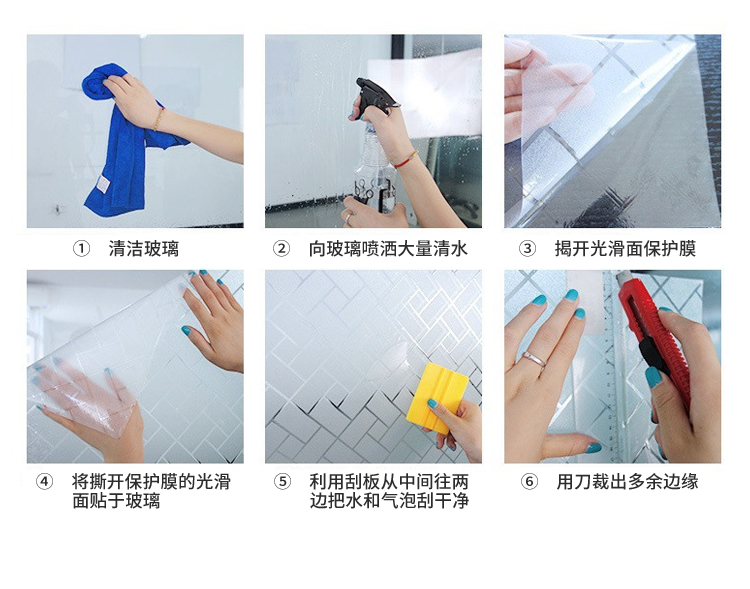 ① 清洁玻璃

② 向玻璃喷洒大量清水

③ 揭开光滑面保护膜

④ 将撕开保护膜的光滑面贴于玻璃

⑤ 利用刮板从中间往两边把水和气泡刮干净

⑥ 用刀裁出多余边缘