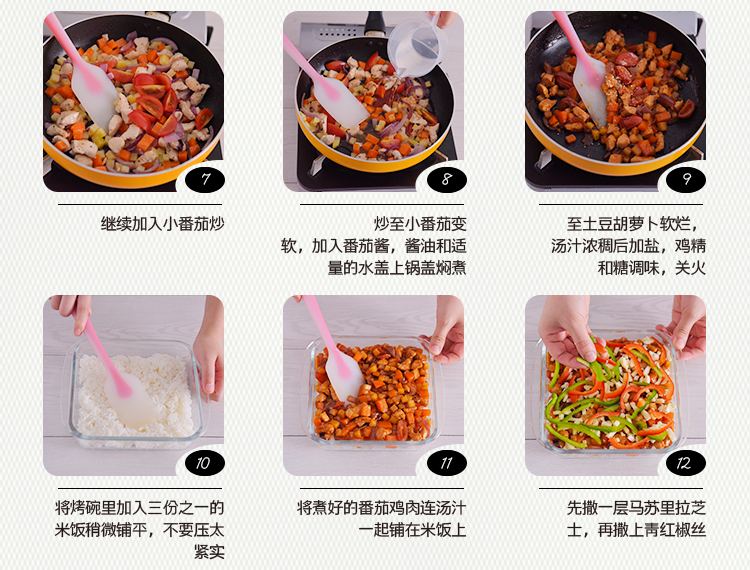 7

继续加入小番茄炒

8

炒至小番茄变软，加入番茄酱，酱油和适量的水盖上锅盖焖煮

9

至土豆胡萝卜软烂，汤汁浓稠后加盐，鸡精和糖调味，关火

10

将烤碗里加入三份之一的米饭稍微铺平，不要压太紧实

11

将煮好的番茄鸡肉连汤汁一起铺在米饭上

12

先撒一层马苏里拉芝士，再撒上青红椒丝