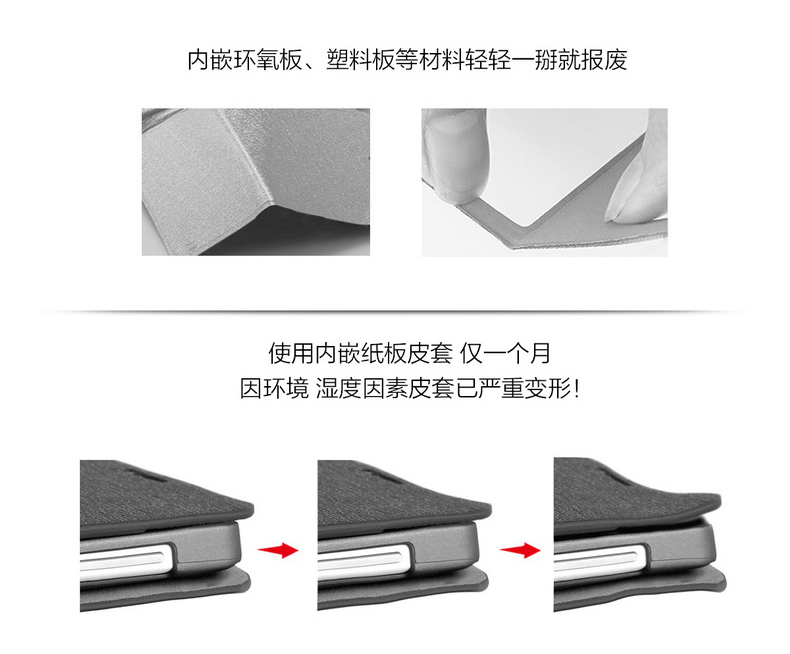 内嵌环氧板、塑料板等材料轻轻一掰就报废

使用内嵌纸板皮套 仅一个月
因环境 湿度因素皮套已严重变形!