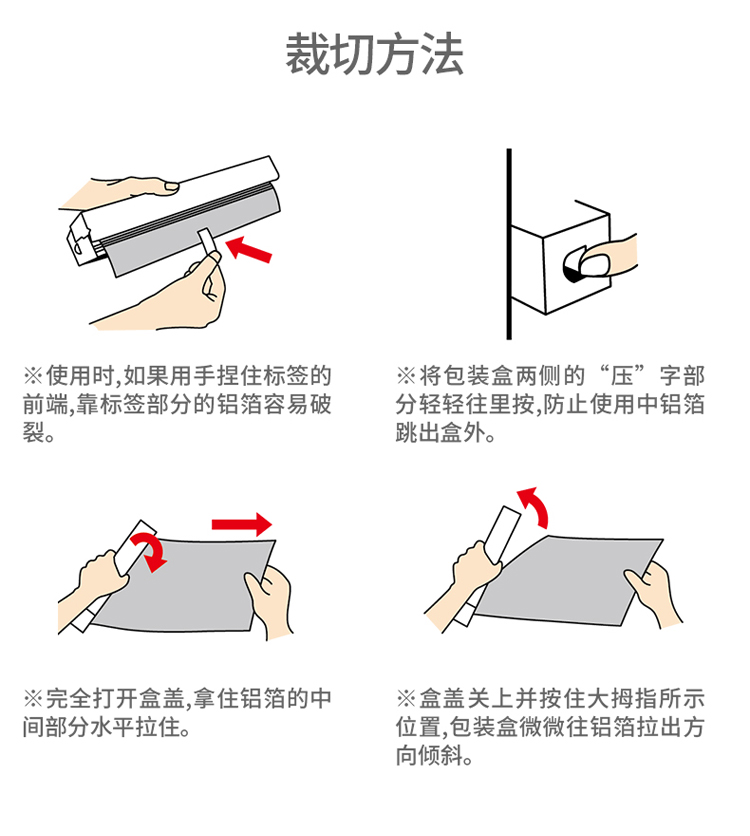 裁切方法

※使用时,如果用手捏住标签的前端,靠标签部分的铝箔容易破裂。

※将包装盒两侧的“压”字部分轻轻往里按,防止使用中铝箔跳出盒外。

※完全打开盒盖,拿住铝箔的中间部分水平拉住。

※盒盖关上并按住大拇指所示位置,包装盒微微往铝箔拉出方向倾斜。