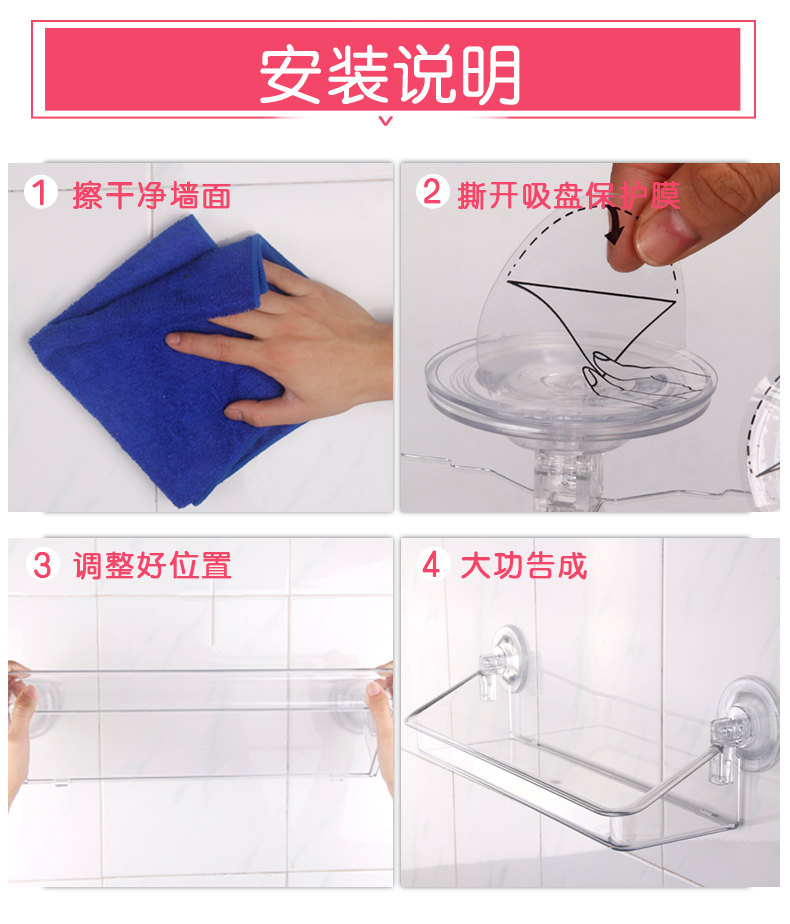 安装说明

1 擦干净墙面

2 撕开吸盘保护膜

3 调整好位置

4 大功告成