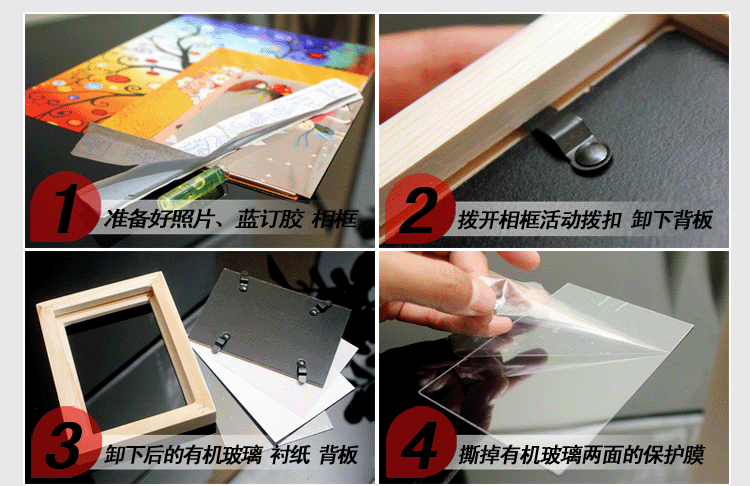 1 准备好照片、蓝订胶 相框

2 拨开相框活动拨扣 卸下背板

3 卸下后的有机玻璃 衬纸 背板

4 撕掉有机玻璃两面的保护膜