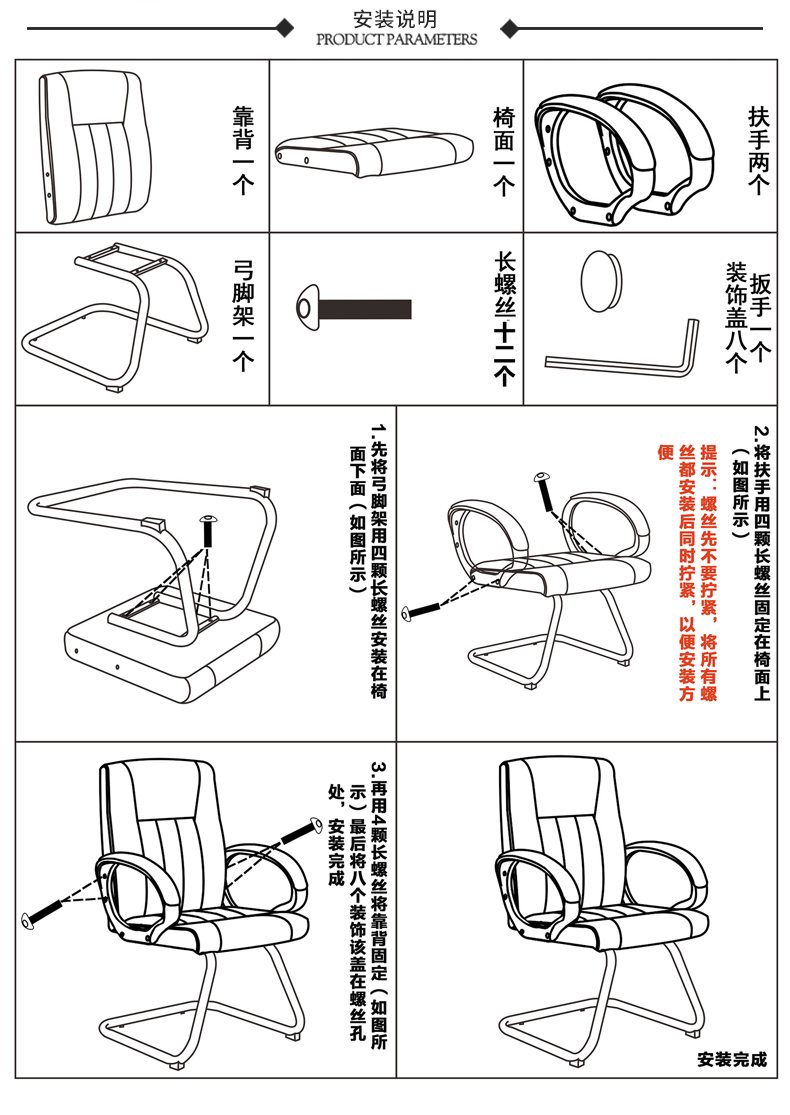 安装说明
PRODUCT PARAMETERS

靠背一个

椅面一个

扶手两个

弓脚架一个

长螺丝十二个

扳手一个

装饰盖八个

1.先将弓脚架用四颗长螺丝安装在椅面下面（如图所示）

2.将扶手用四颗长螺丝固定在椅面上（如图所示）

提示：螺丝先不要拧紧，将所有螺丝都安装后同时拧紧，以便安装方便

3.再用4颗长螺丝将靠背固定（如图所示）最后将八个装饰该盖在螺丝孔处，安装完成

安装完成