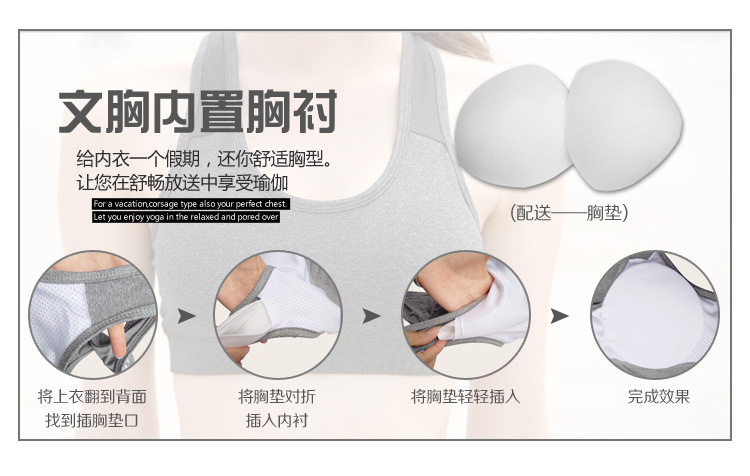 文胸内置胸衬

给内衣一个假期，还你舒适胸型。
让您在舒畅放送中享受瑜伽

For a vacation,corsage type also your perfect chest.
Let you enjoy yoga in the relaxed and pored over

(配送——胸垫)

将上衣翻到背面
找到插胸垫口

将胸垫对折
插入内衬

将胸垫轻轻插入

完成效果