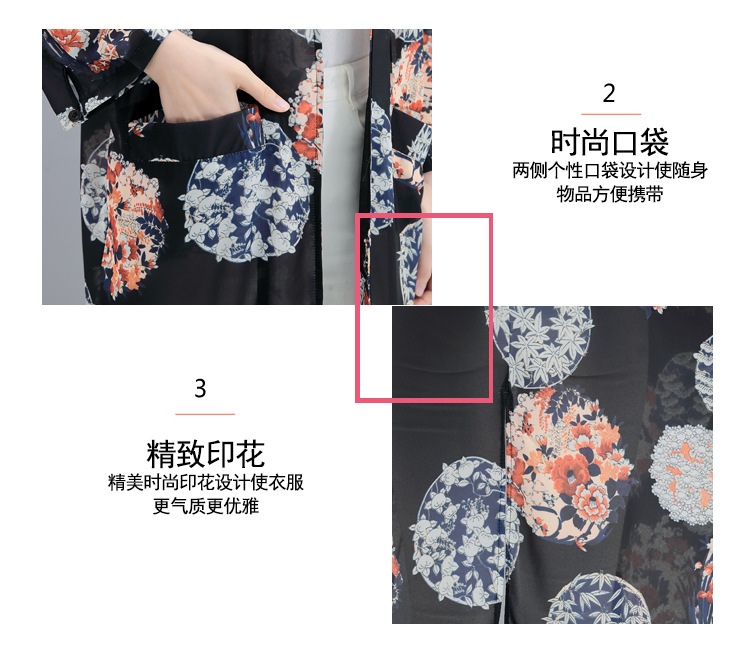 2

时尚口袋

两侧个性口袋设计使随身物品方便携带

3

精致印花

精美时尚印花设计使衣服更气质更优雅