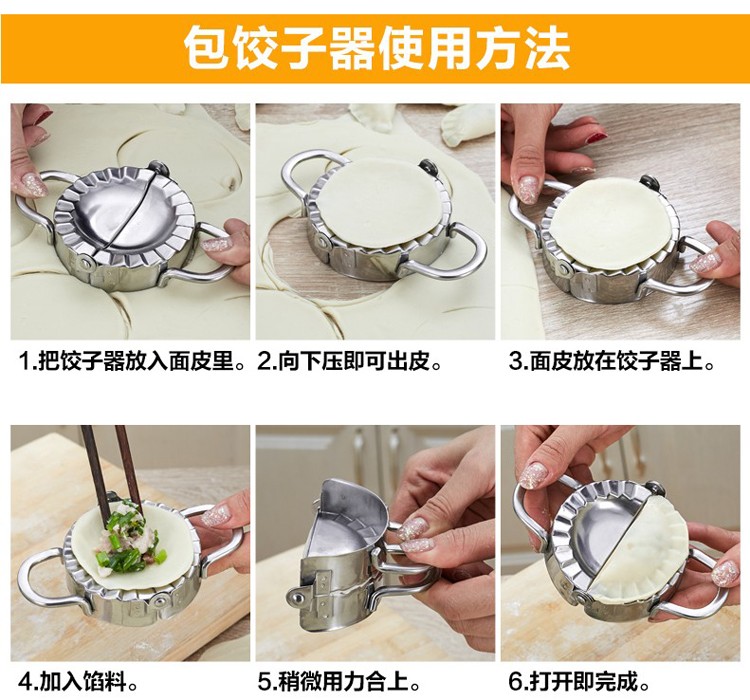 包饺子器使用方法

1.把饺子器放入面皮里。

2.向下压即可出皮。

3.面皮放在饺子器上。

4.加入馅料。

5.稍微用力合上。

6.打开即完成。